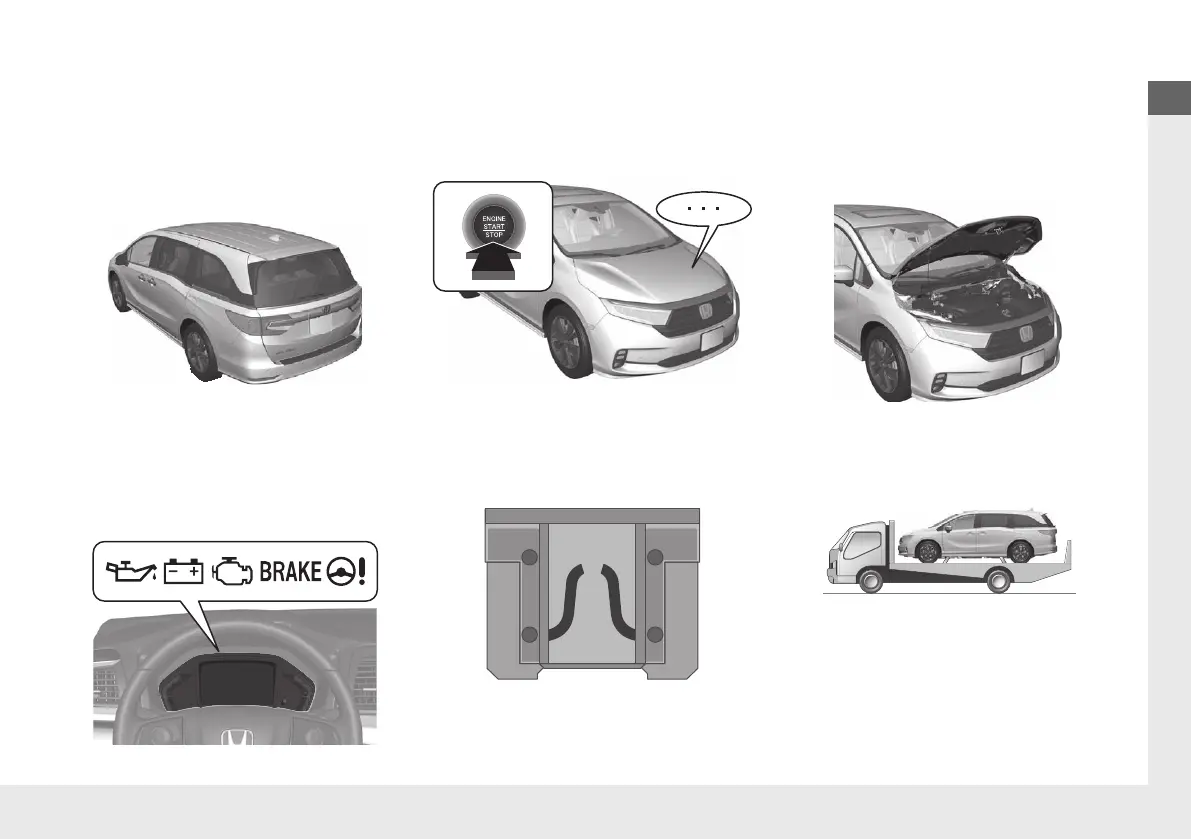 ENGINE
START
STOP

. . .

BRAKE