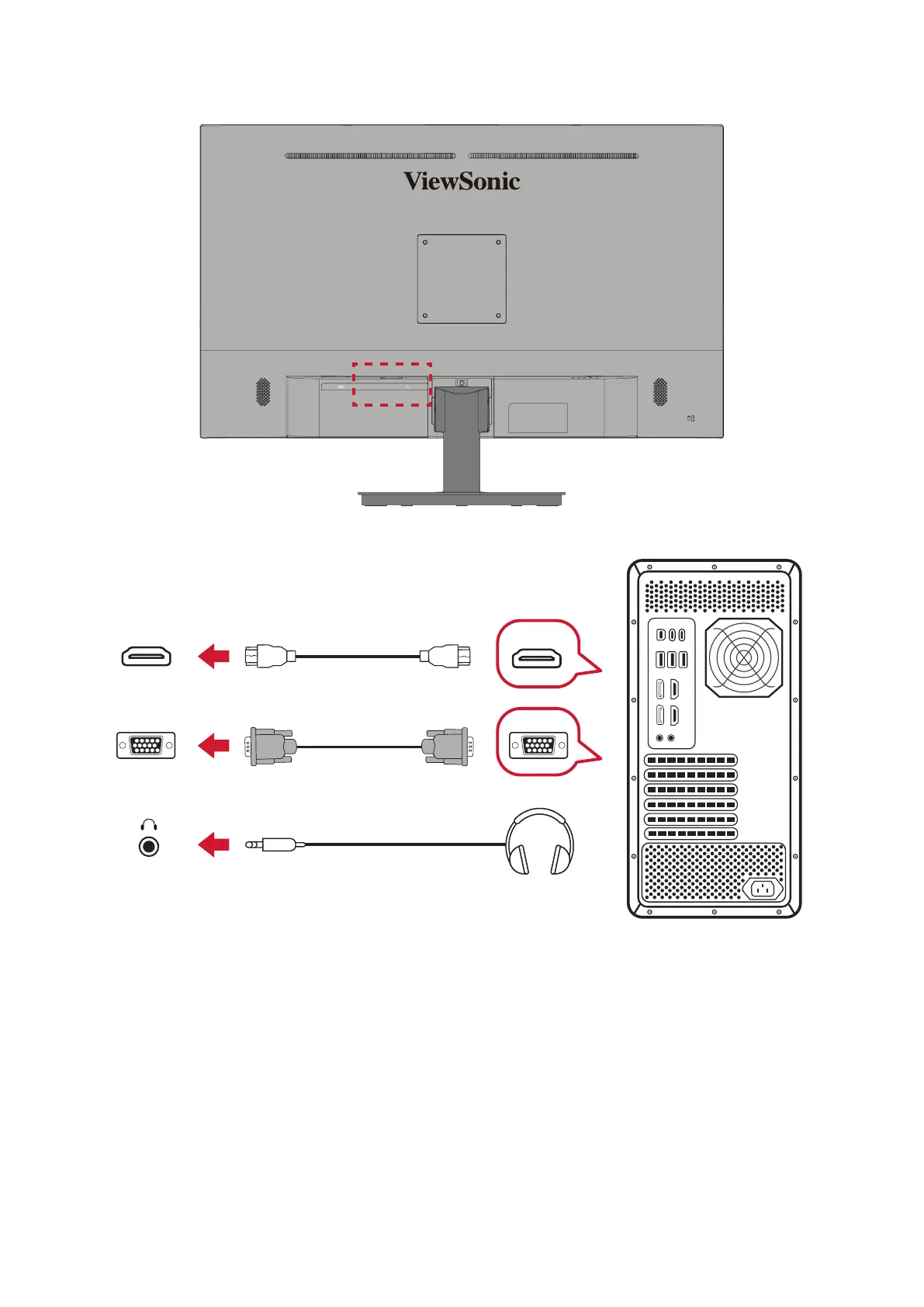 ViewSonic