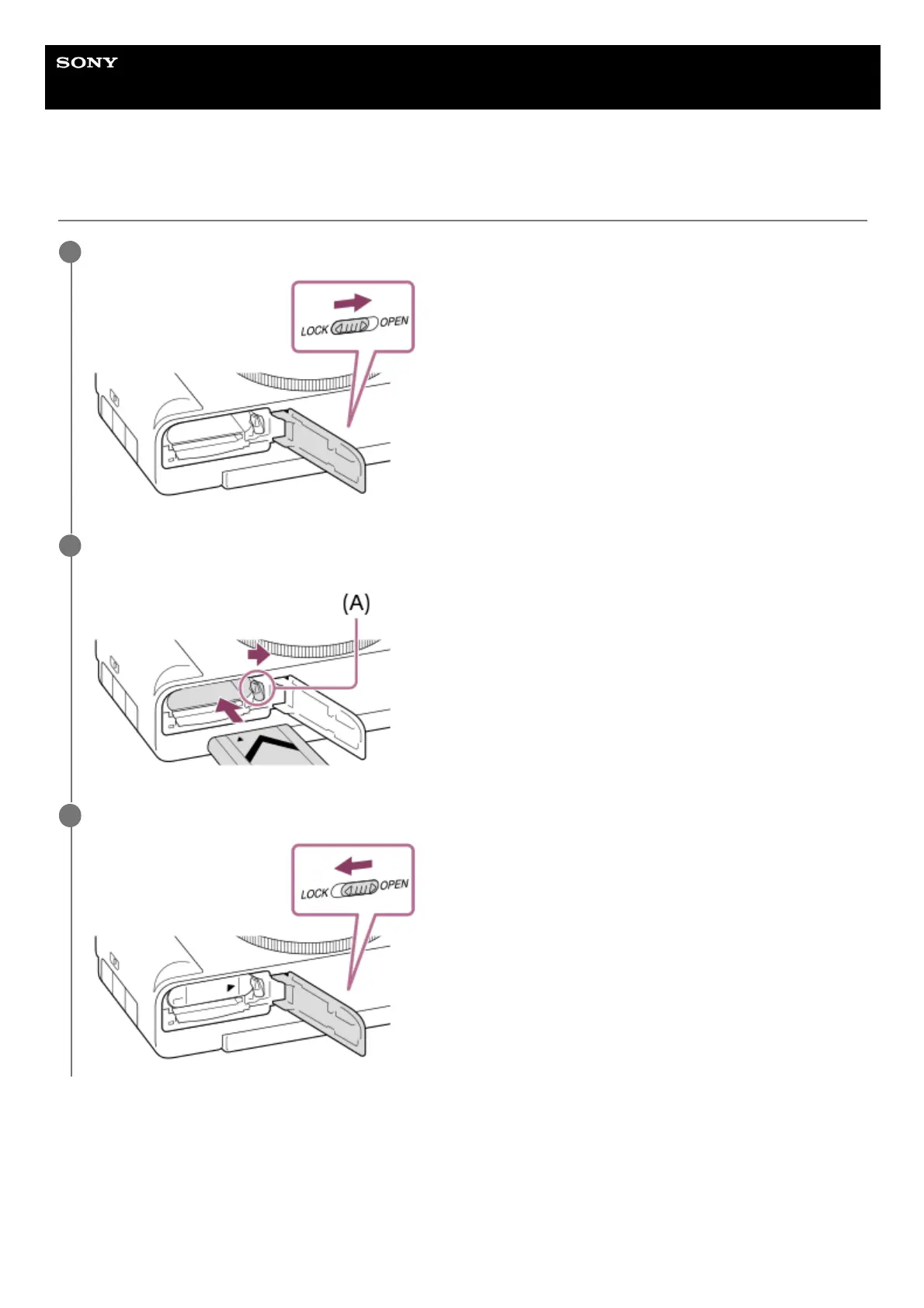 SONY

LOCK OPEN

(A)

LOCK OPEN