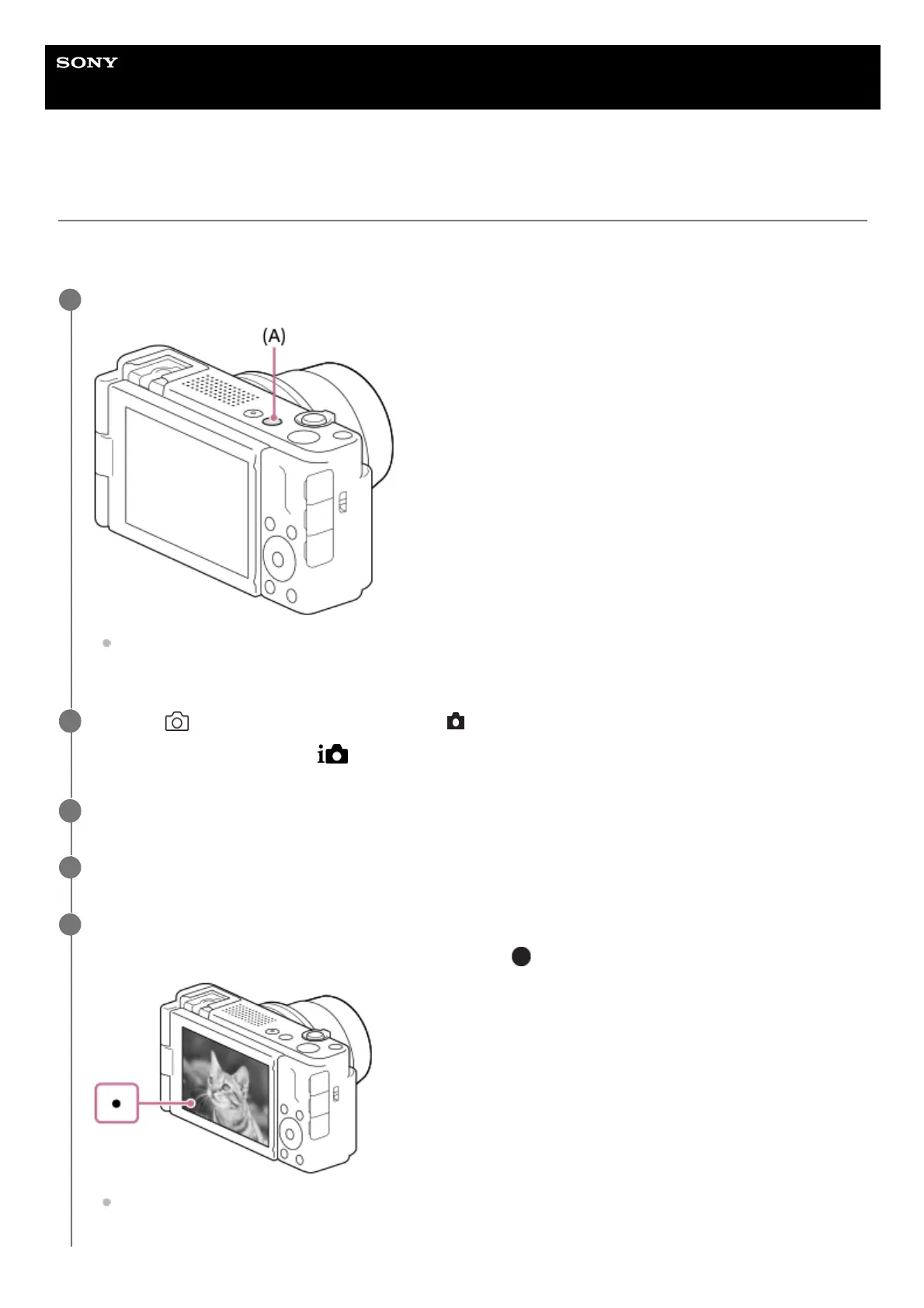 SONY

(A)