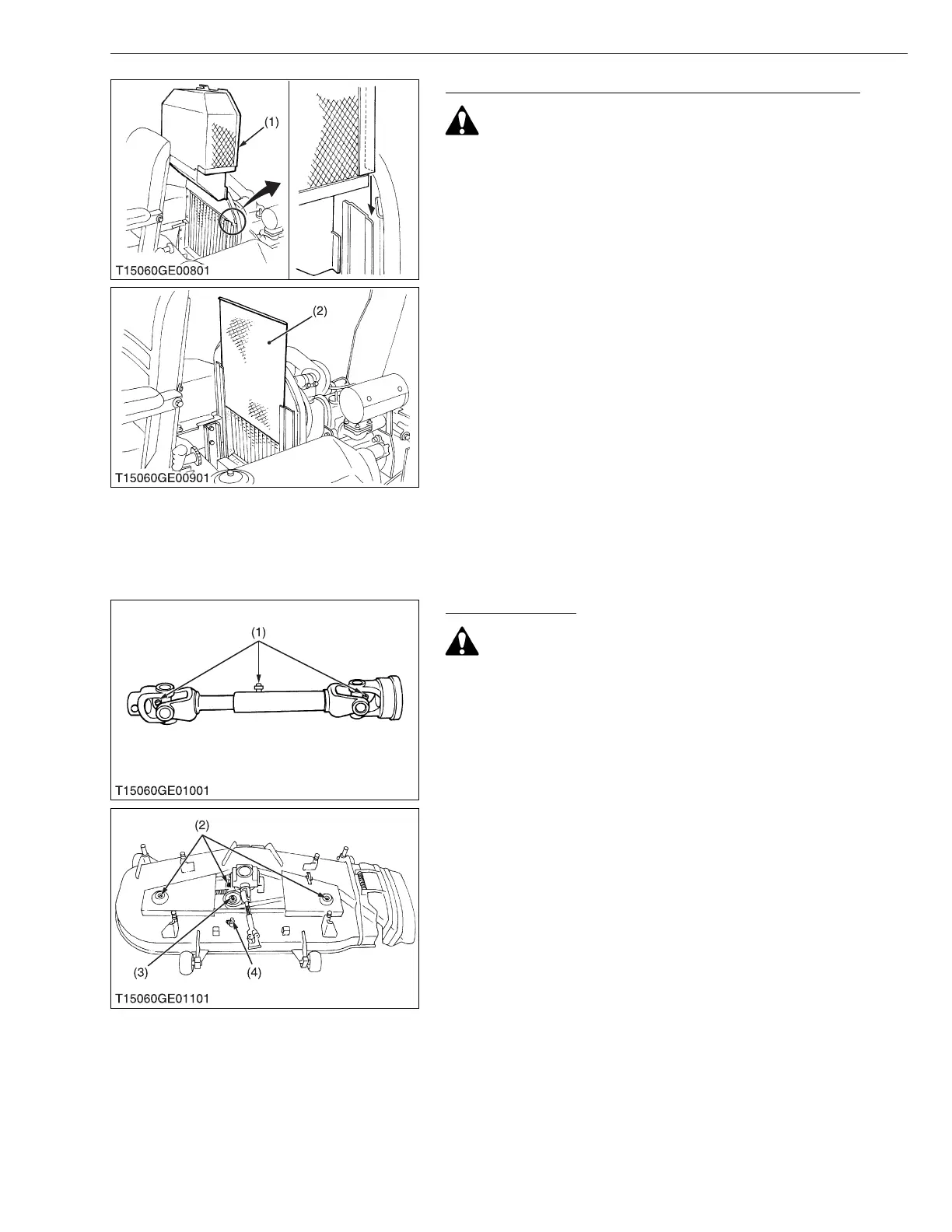 (1)

T15060GE00801

(2)

T15060GE00901

(1)

T15060GE01001

(2)

(3)

(4)

T15060GE01101