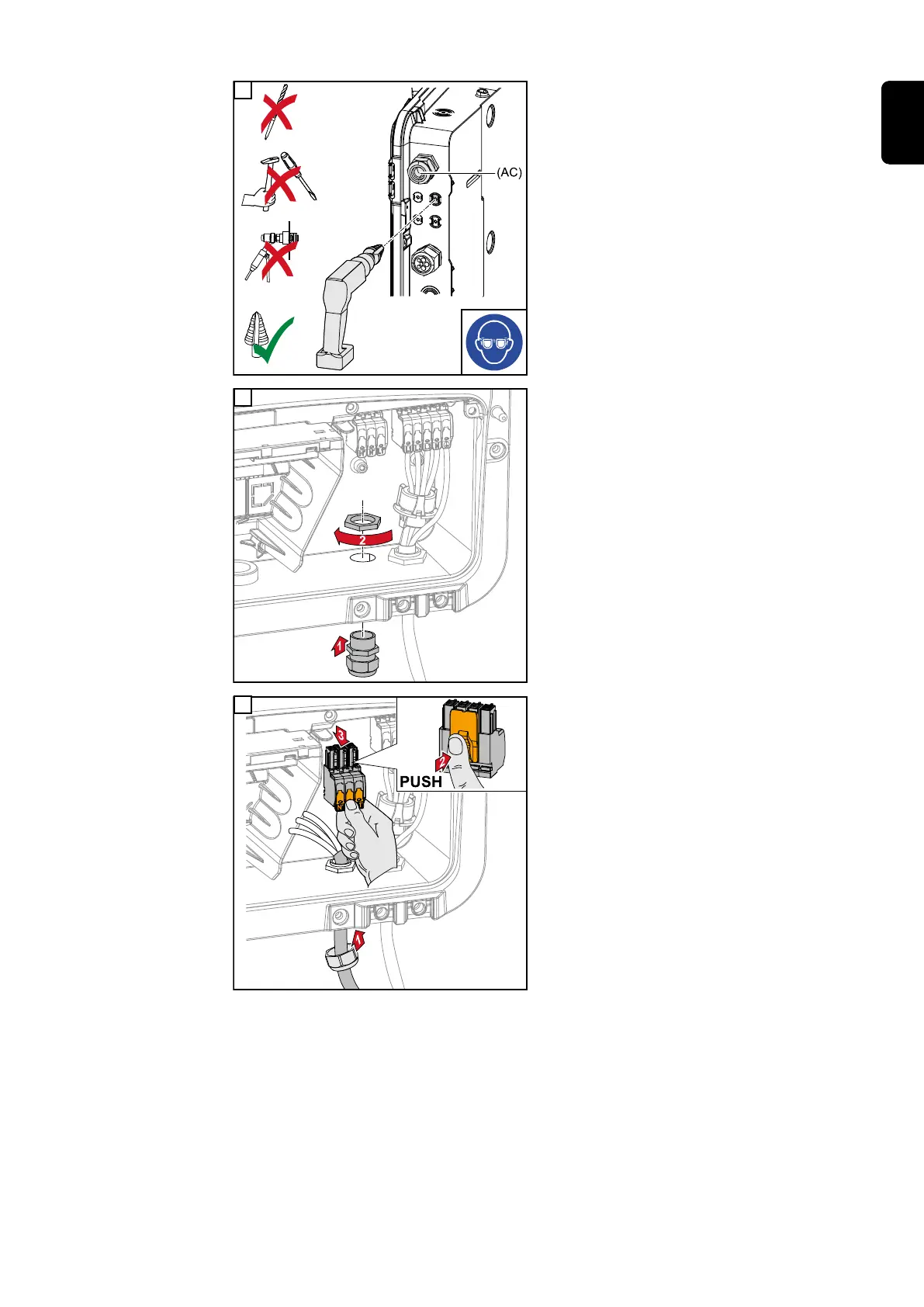 (AC)

2

1

3

2

PUSH

1