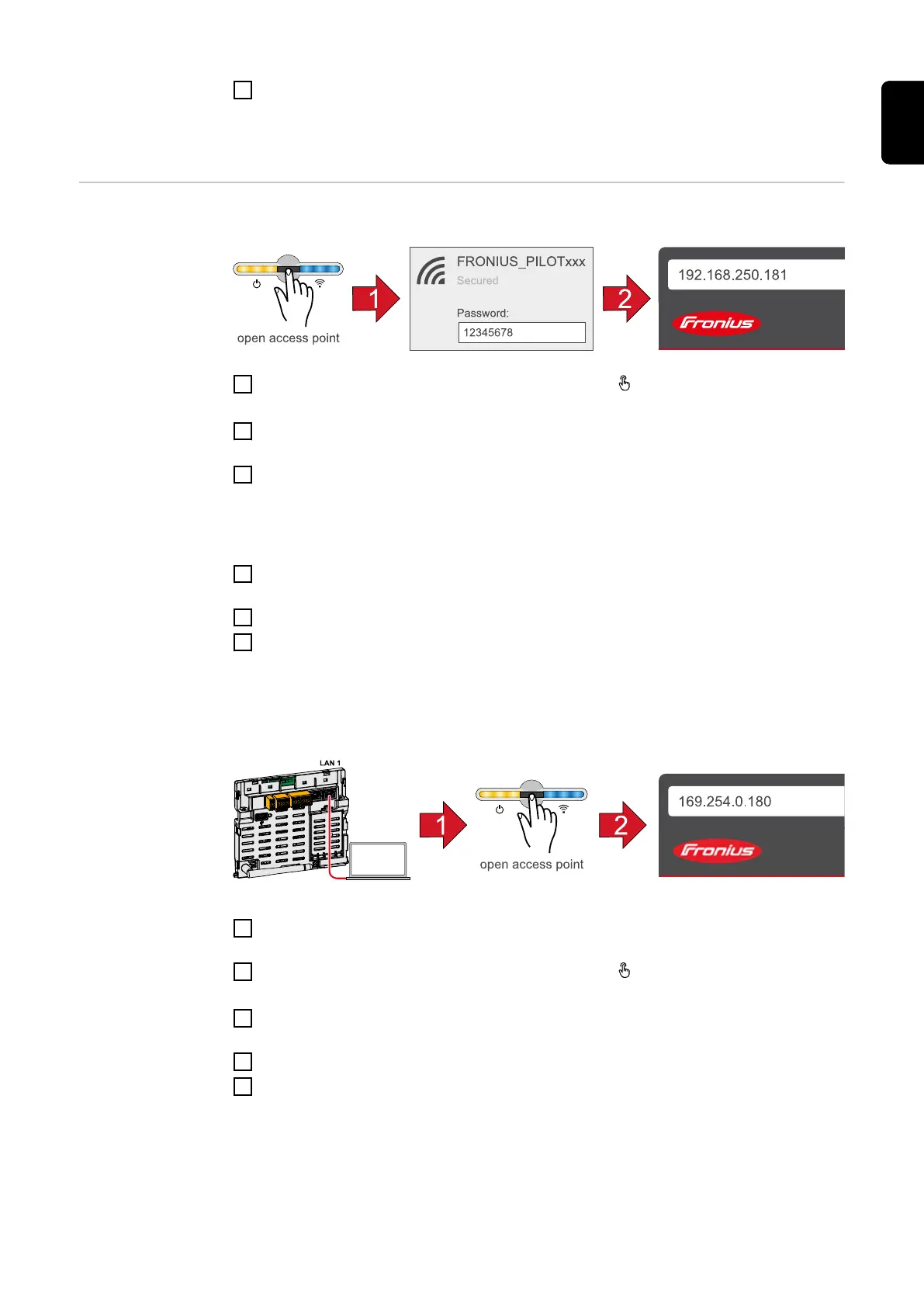 open access point

1

FRONIUS_PILOTxxx
Secured
Password:
12345678

2

192.168.250.181

Fronius

LAN 1

1

open access point

2

169.254.0.180

Fronius