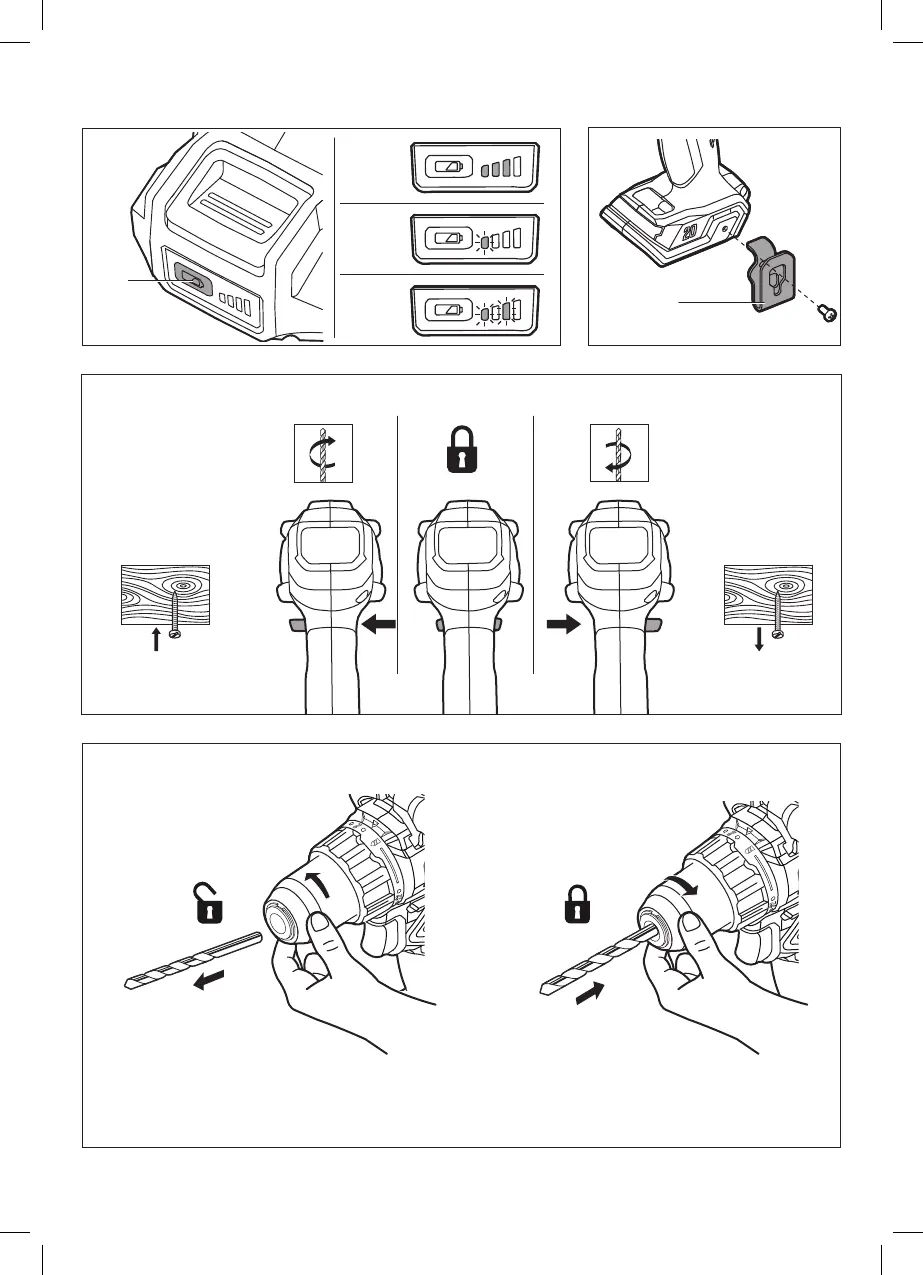 20