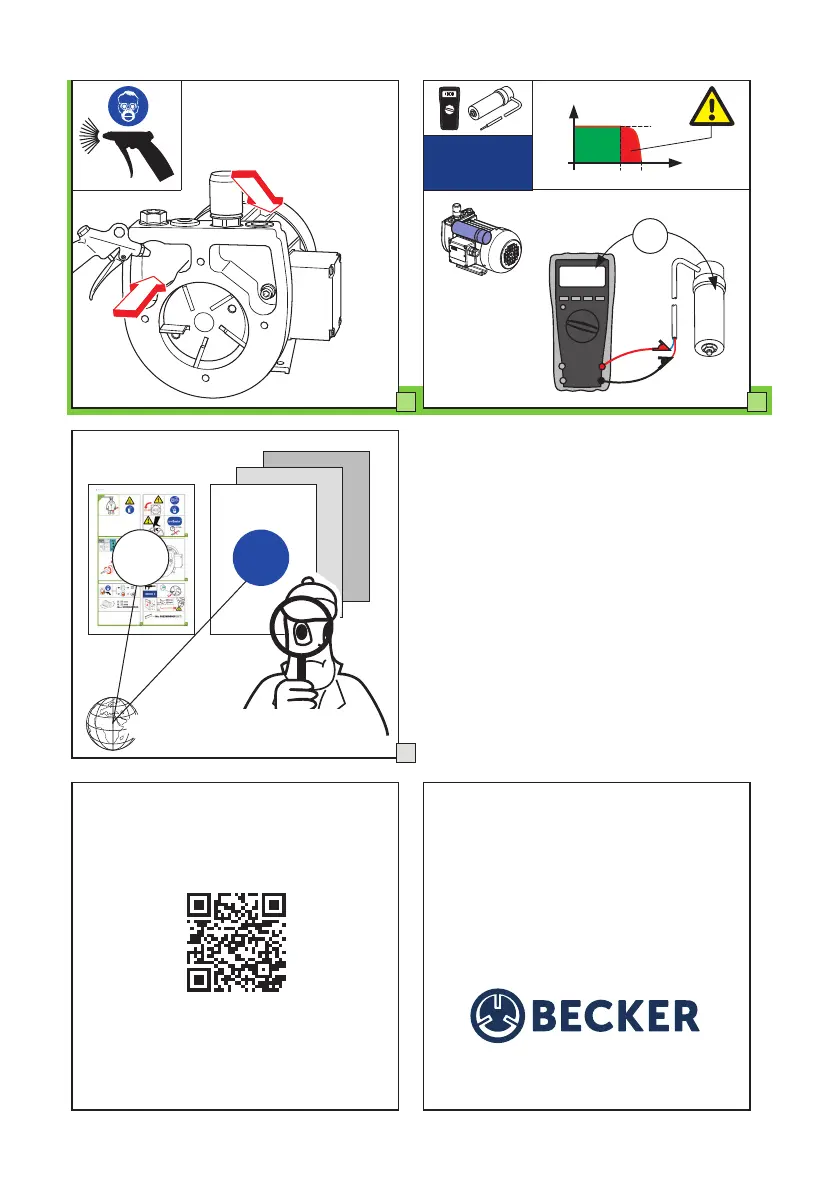 BECKER