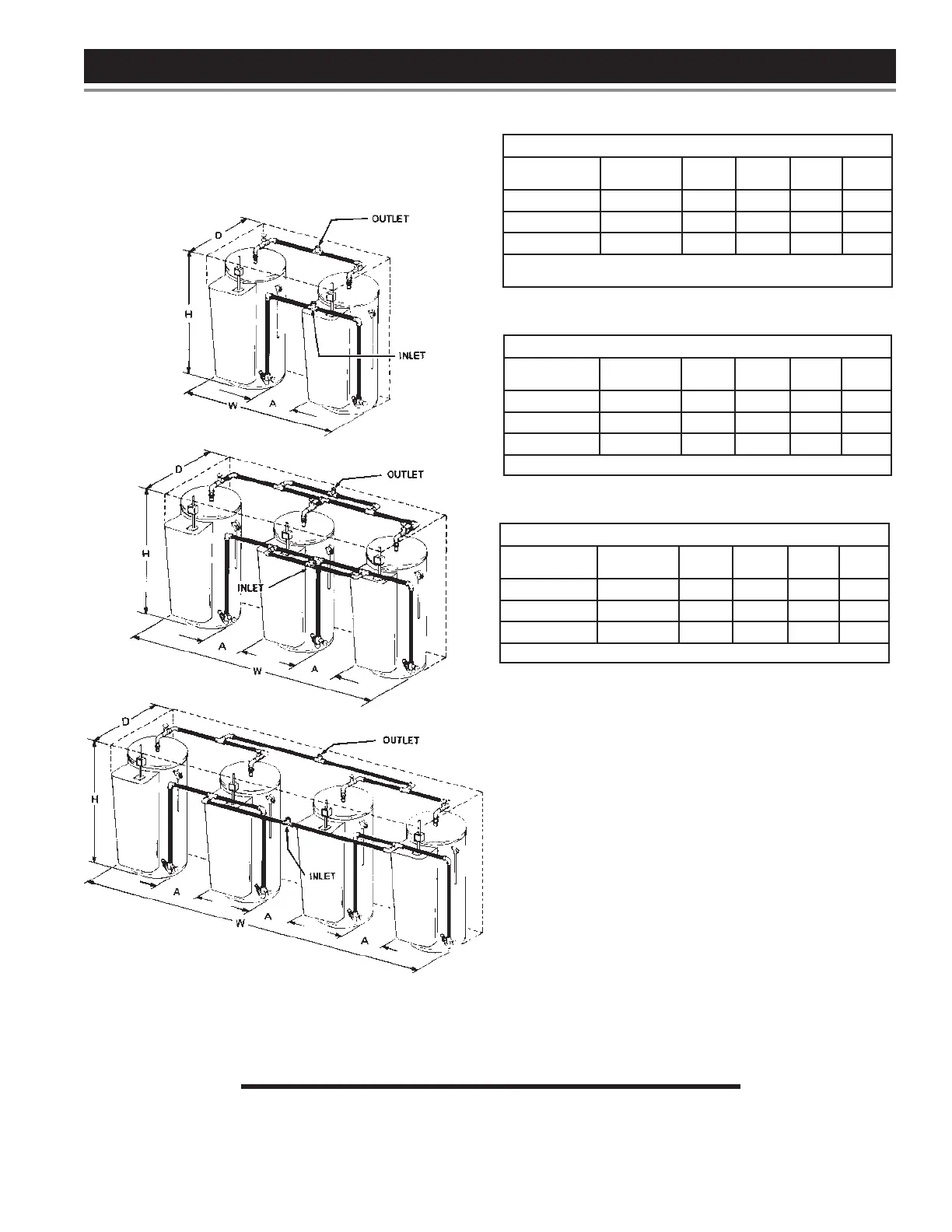 D

OUTLET

H

INLET

W

A

D

OUTLET

H

INLET

A

W

A

D

OUTLET

H

INLET

A

W

A

A