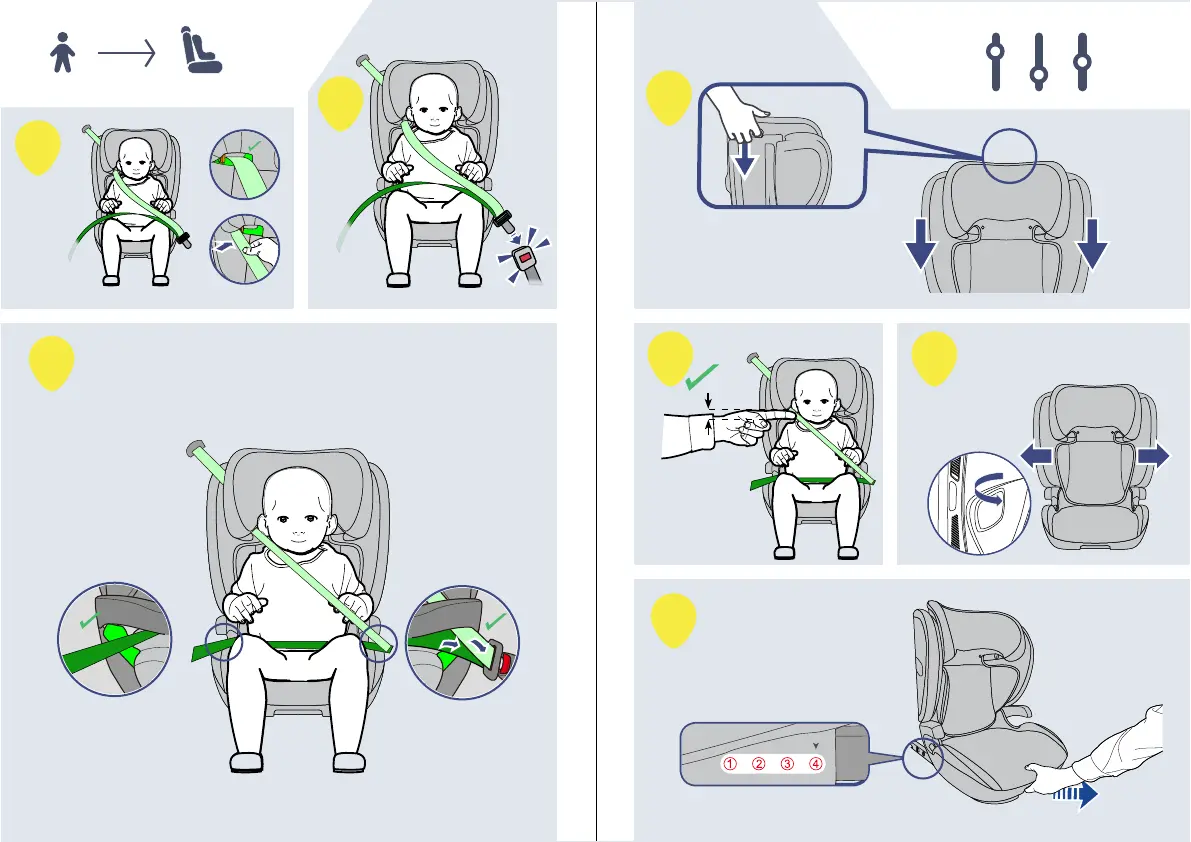 ① ② ③ ④