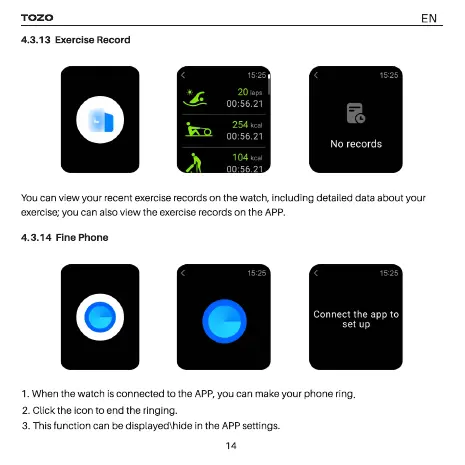 TOZO EN

4.3.13 Exercise Record

15:25
20 laps
00:56.21
254 kcal
00:56.21
104 kcal
00:56.21

15:25
No records

You can view your recent exercise records on the watch, including detailed data about your exercise; you can also view the exercise records on the APP.

4.3.14 Fine Phone

15:25

15:25
Connect the app to set up

1. When the watch is connected to the APP, you can make your phone ring.
2. Click the icon to end the ringing.
3. This function can be displayed\hide in the APP settings.

14