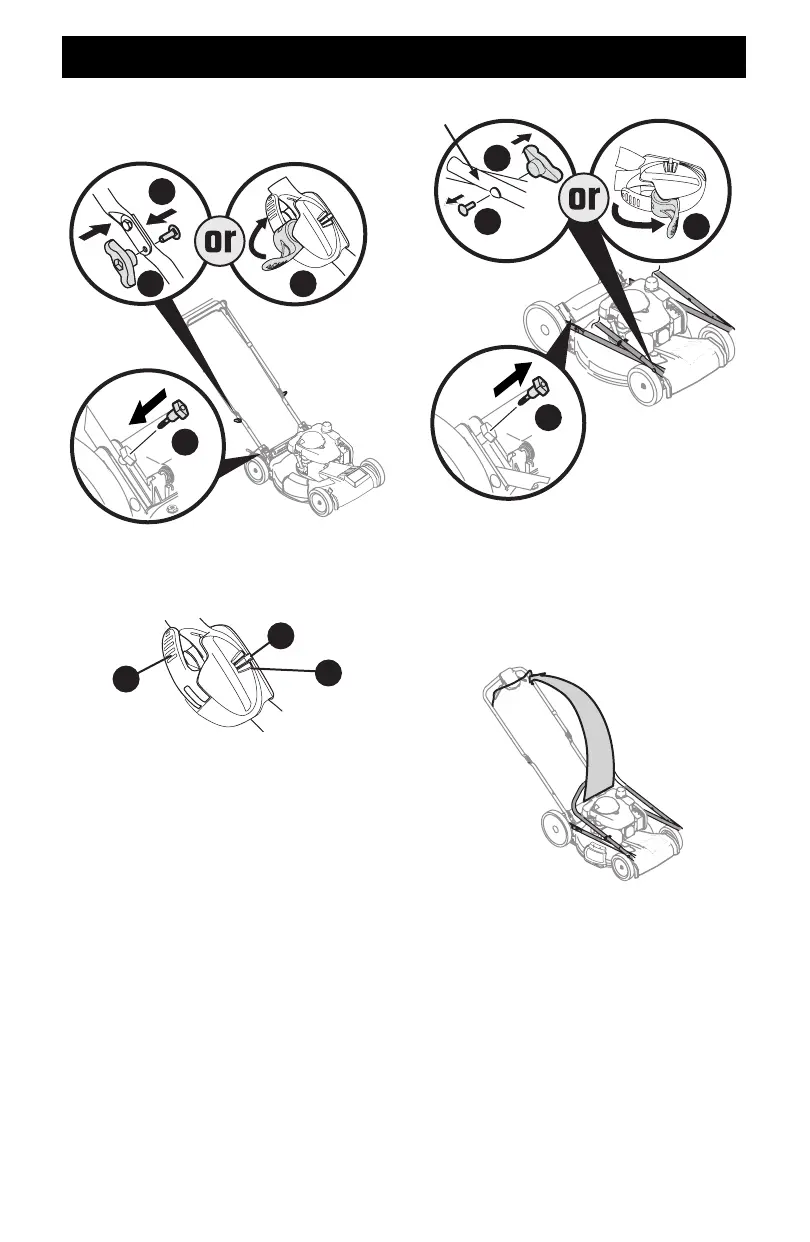 or

or