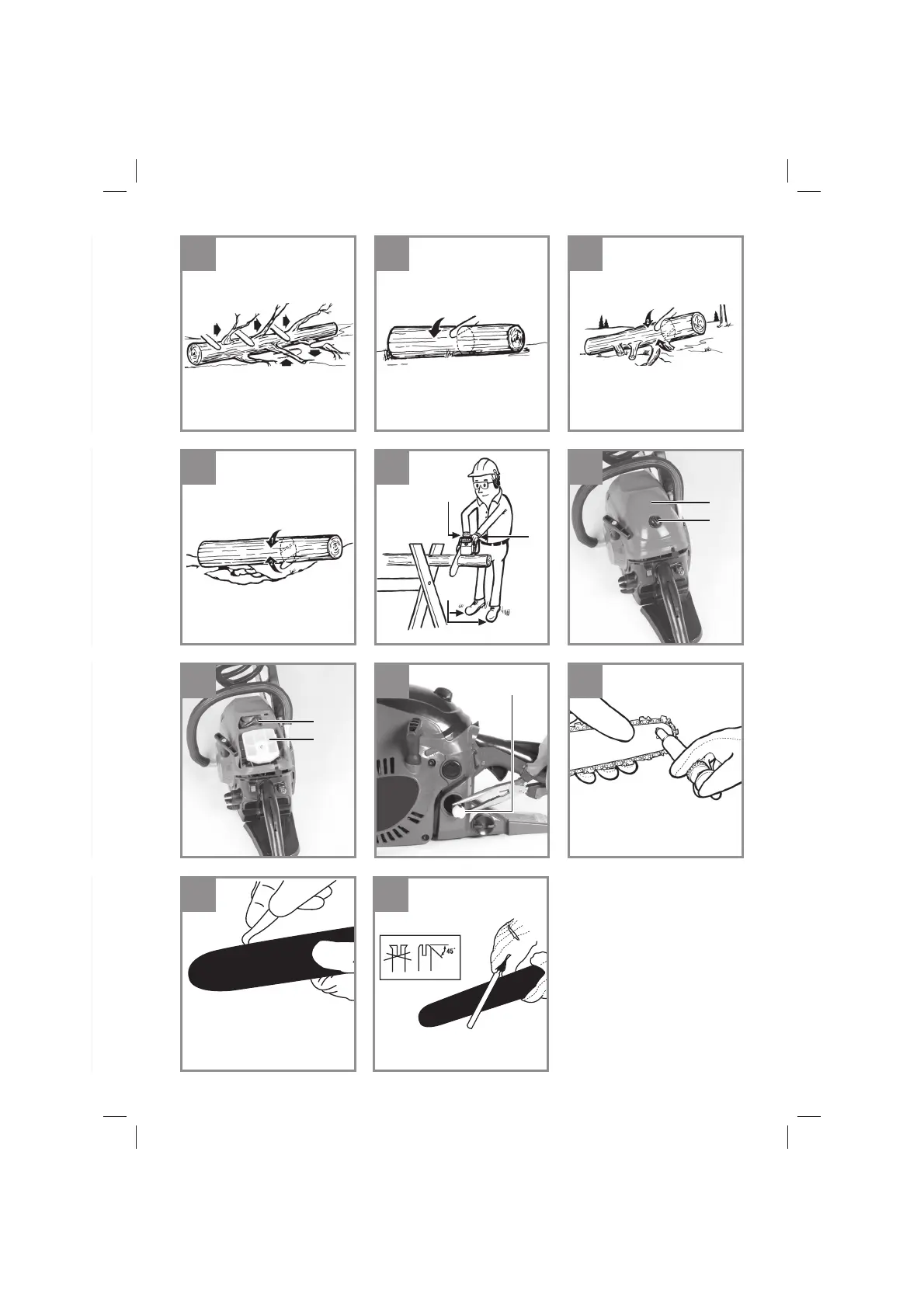 45°