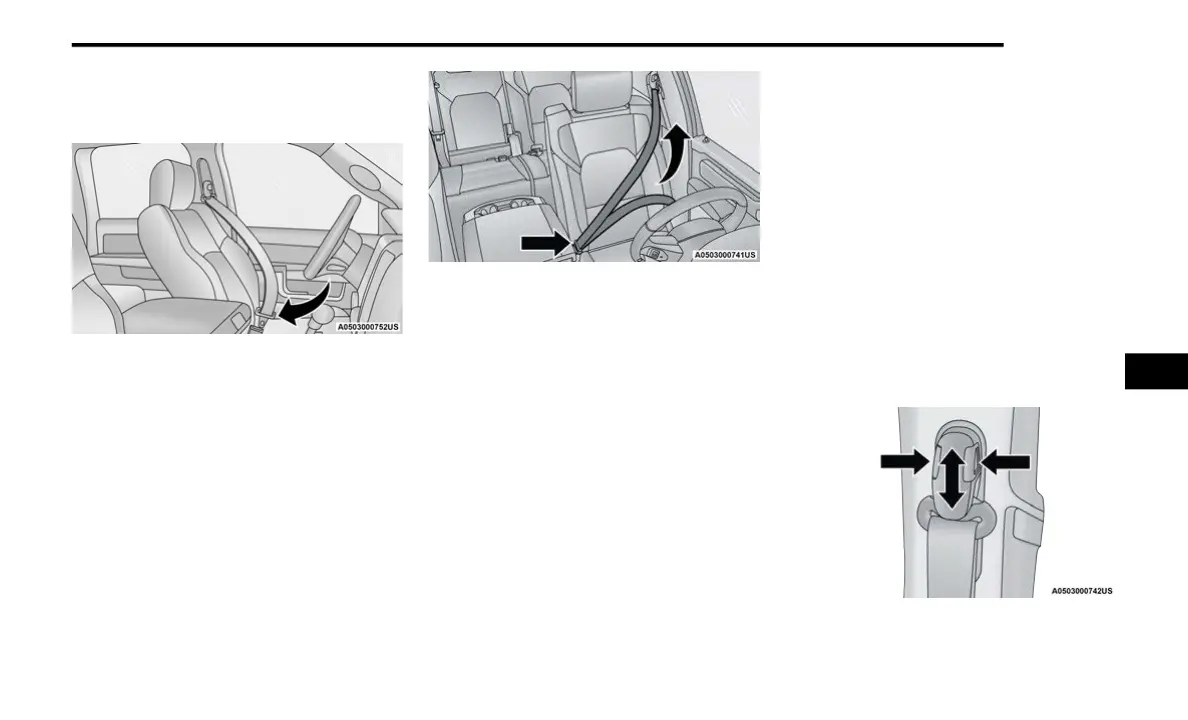 A0503000752US

A0503000741US

A0503000742US