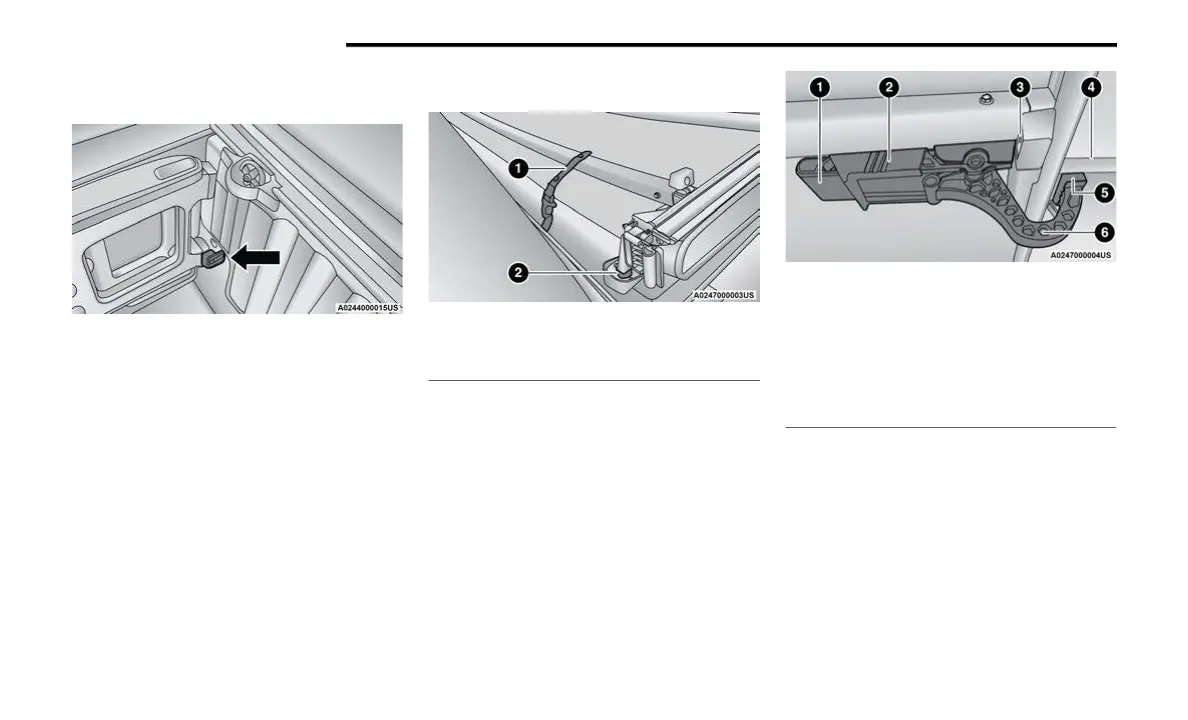 A0244000015US

1

2

A0247000003US

1

2

3

4

5

6

A0247000004US