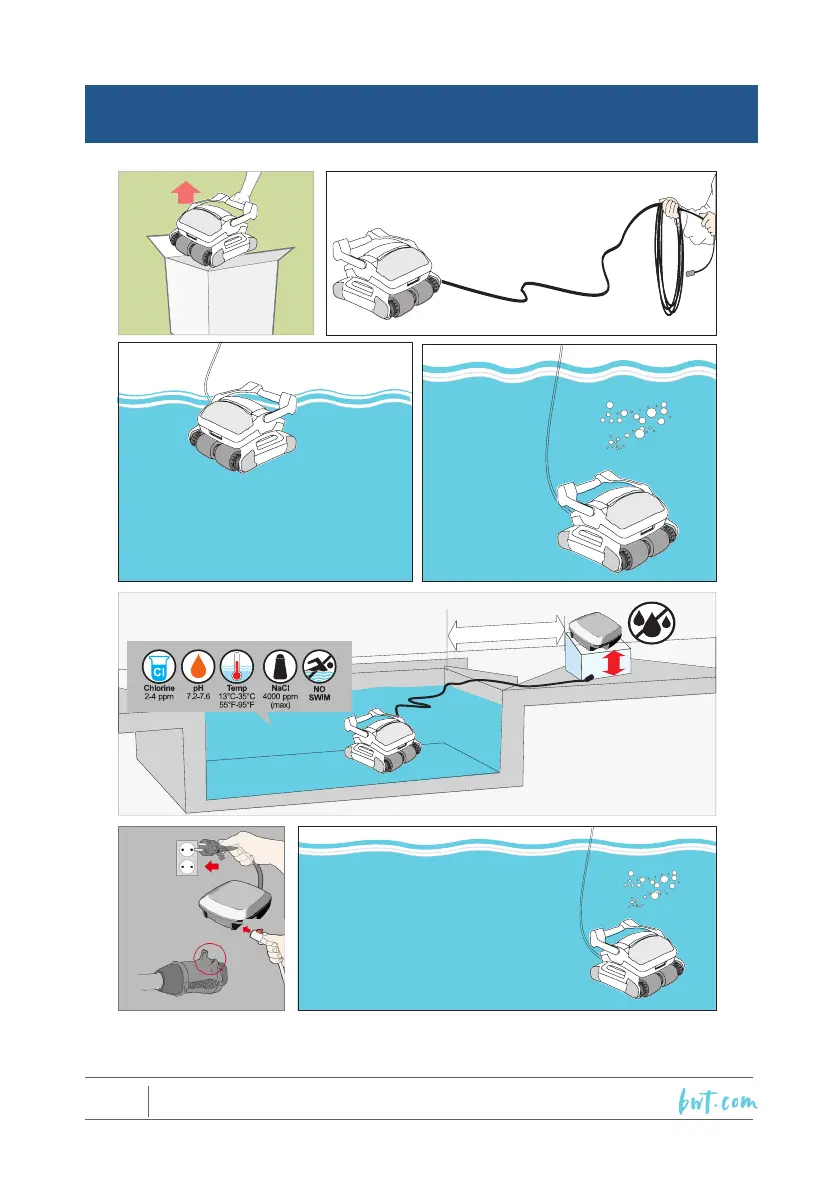 Cl
Chlorine
2-4 ppm

pH
7.2-7.6

Temp
13°C-35°C
55°F-95°F

NaCl
4000 ppm
(max)

NO
SWIM

bwt.com