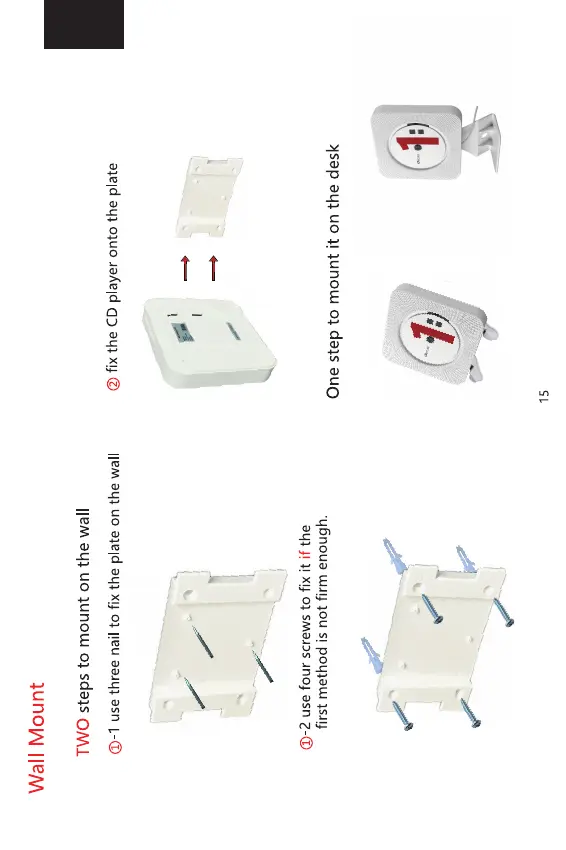 Wall Mount

TWO steps to mount on the wall

①-1 use three nail to fix the plate on the wall

①-2 use four screws to fix it if the first method is not firm enough.

② fix the CD player onto the plate

One step to mount it on the desk

15