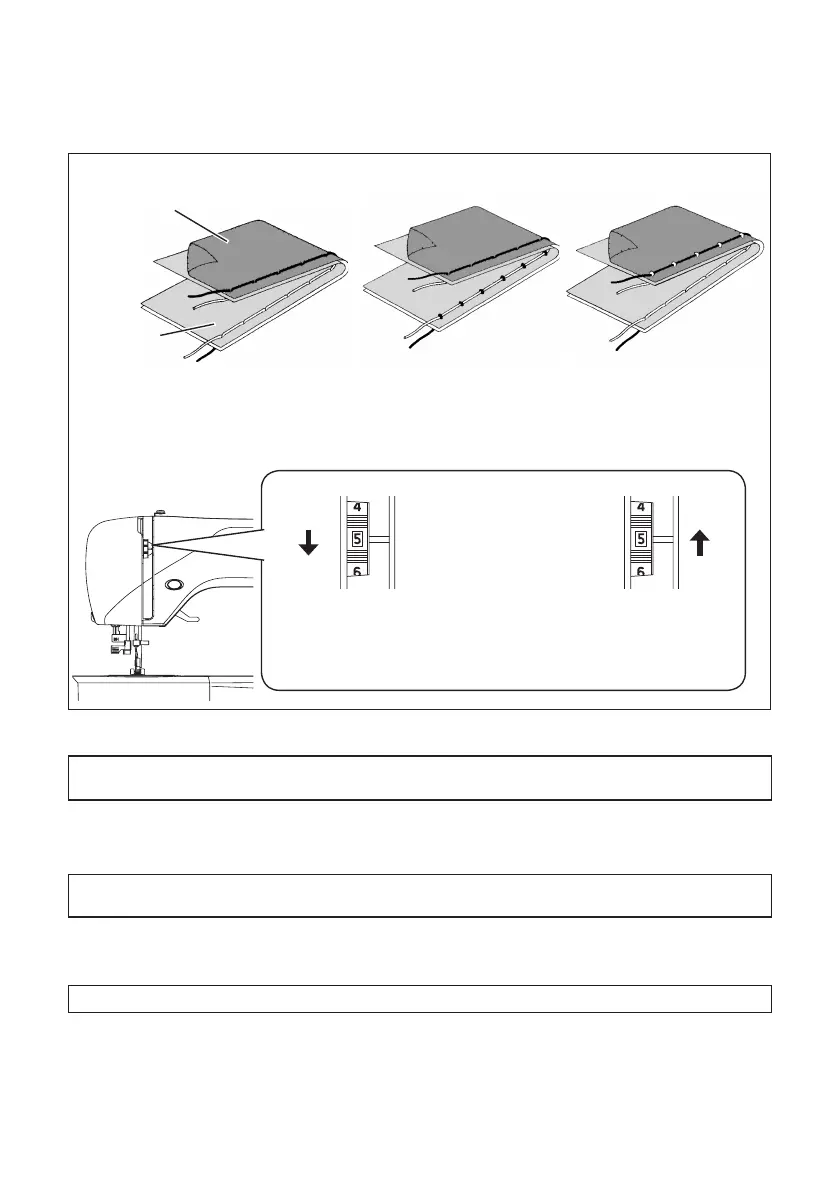 4
5
6
4
5
6