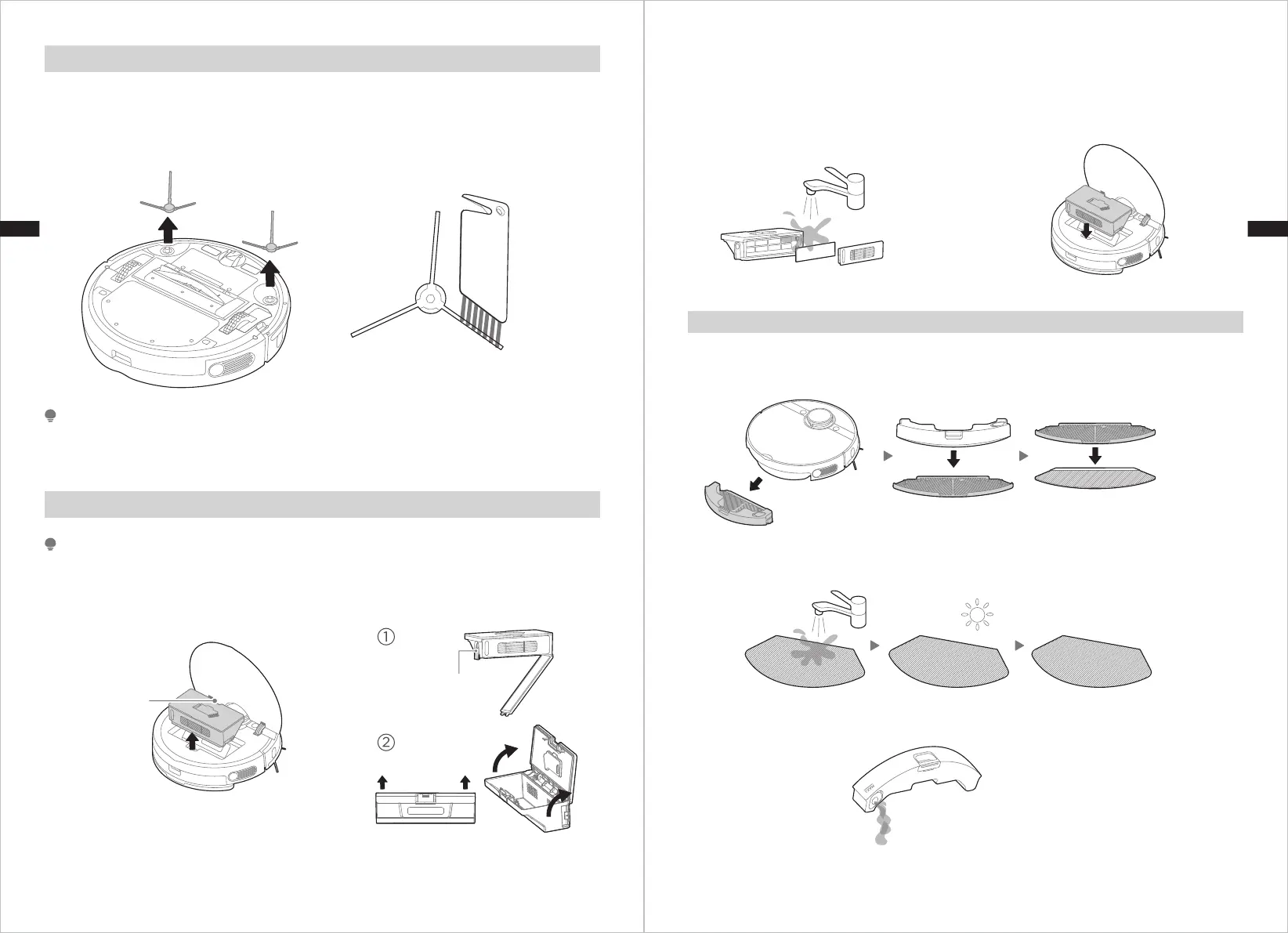 ①

②