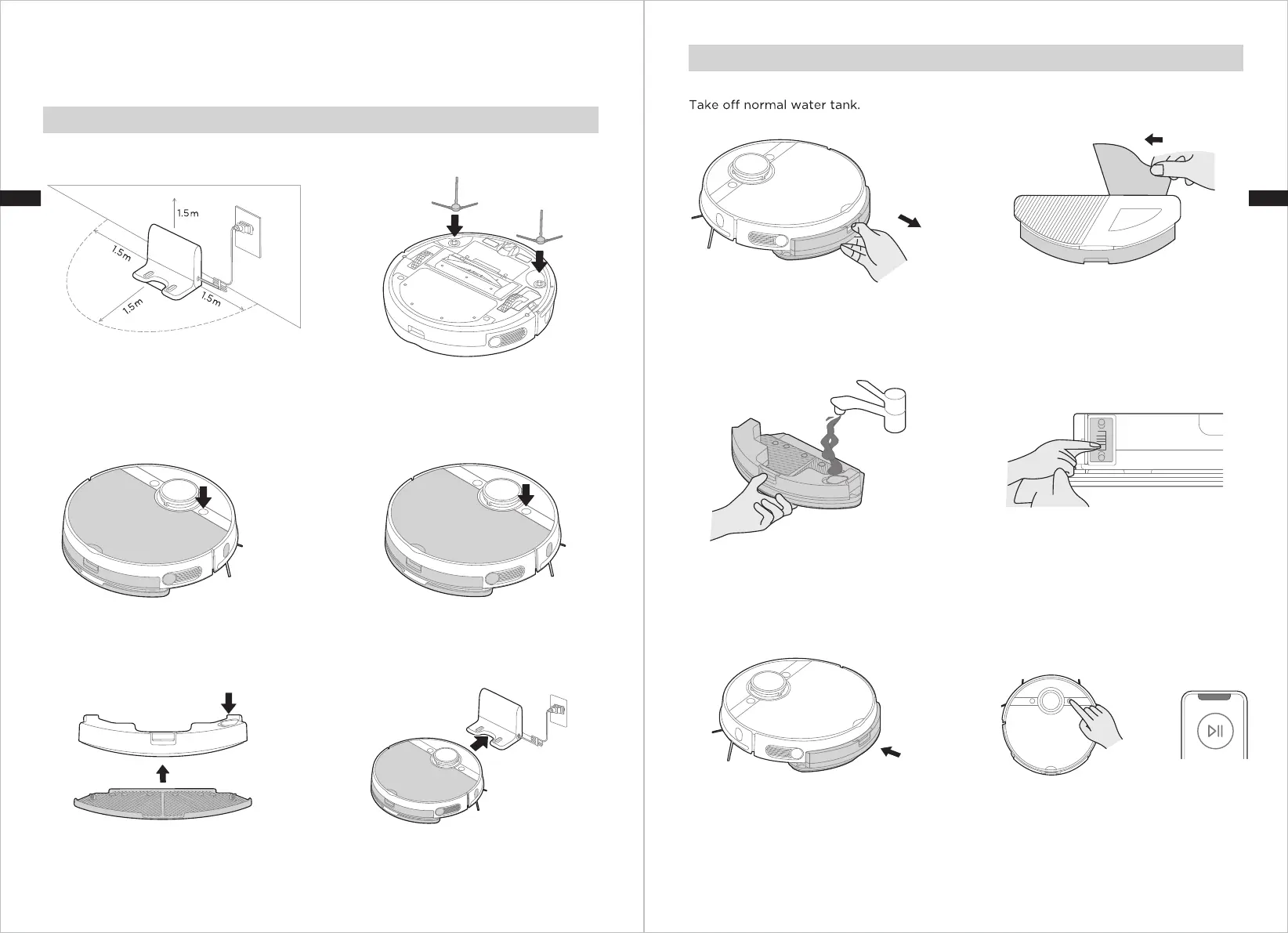 1.5m
1.5m
1.5m
1.5m

Take off normal water tank.