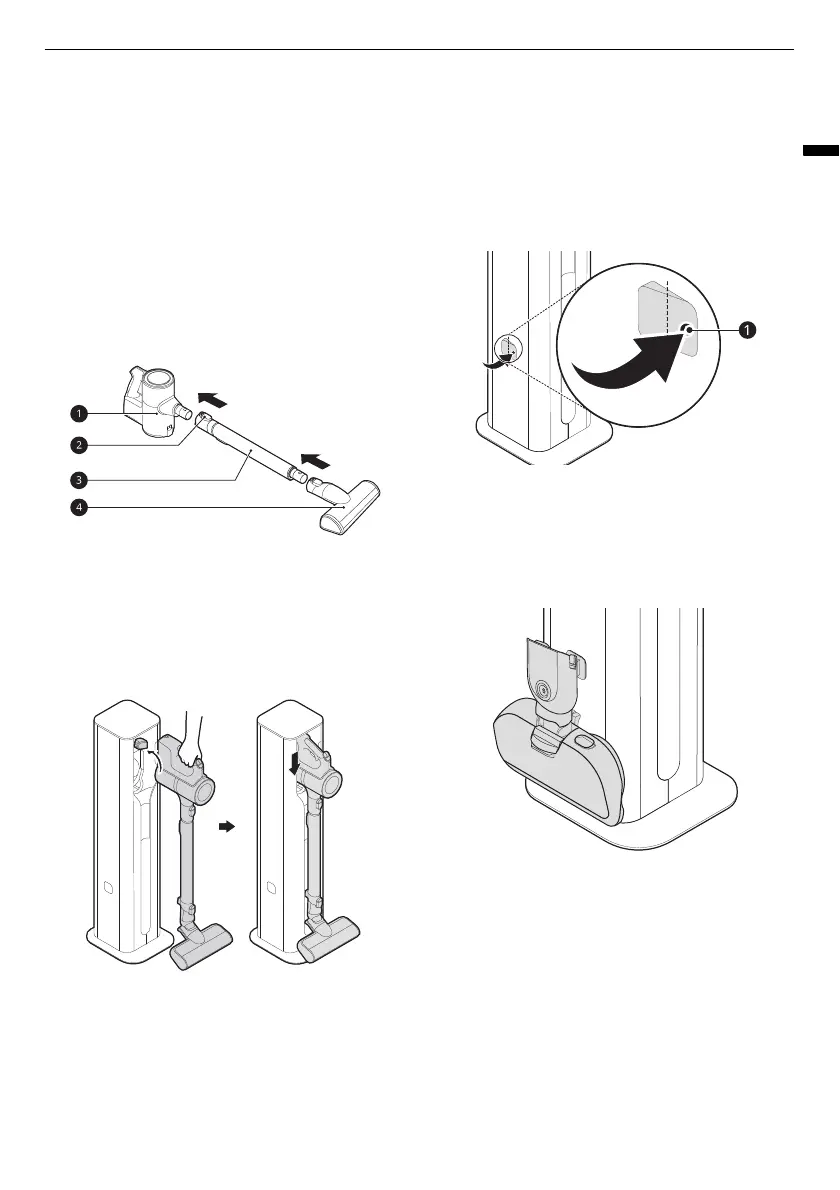 1
2
3
4

1