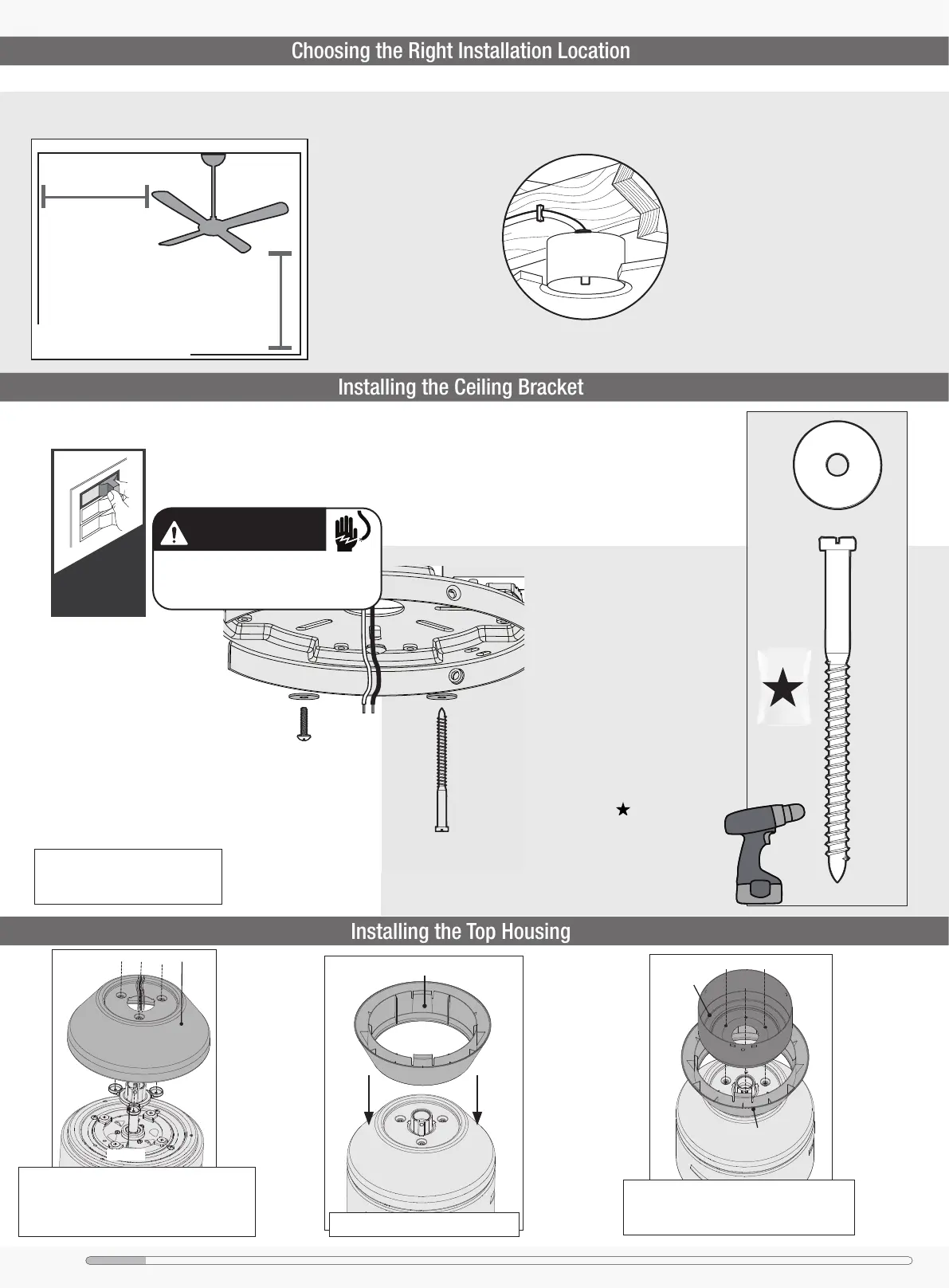 Choosing the Right Installation Location

Installing the Ceiling Bracket

Installing the Top Housing