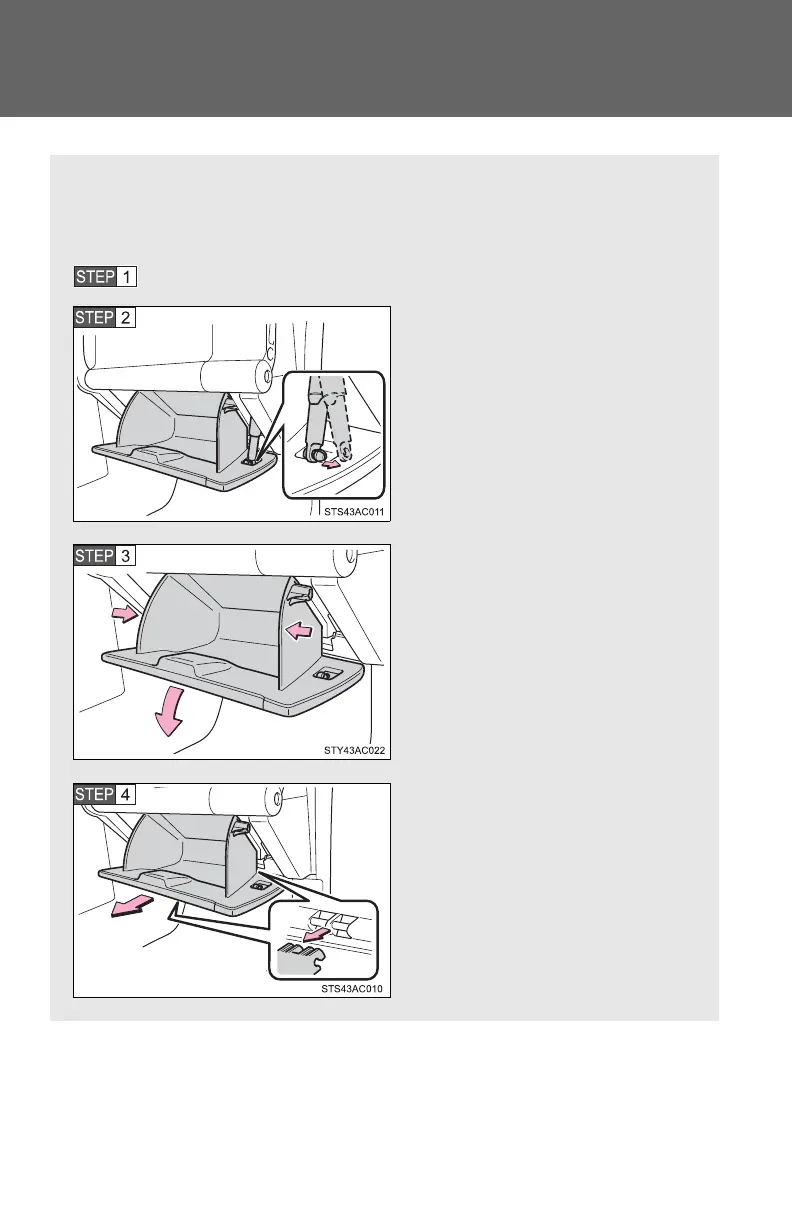 STEP 1

STEP 2

STS43AC011

STEP 3

STY43AC022

STEP 4

STS43AC010