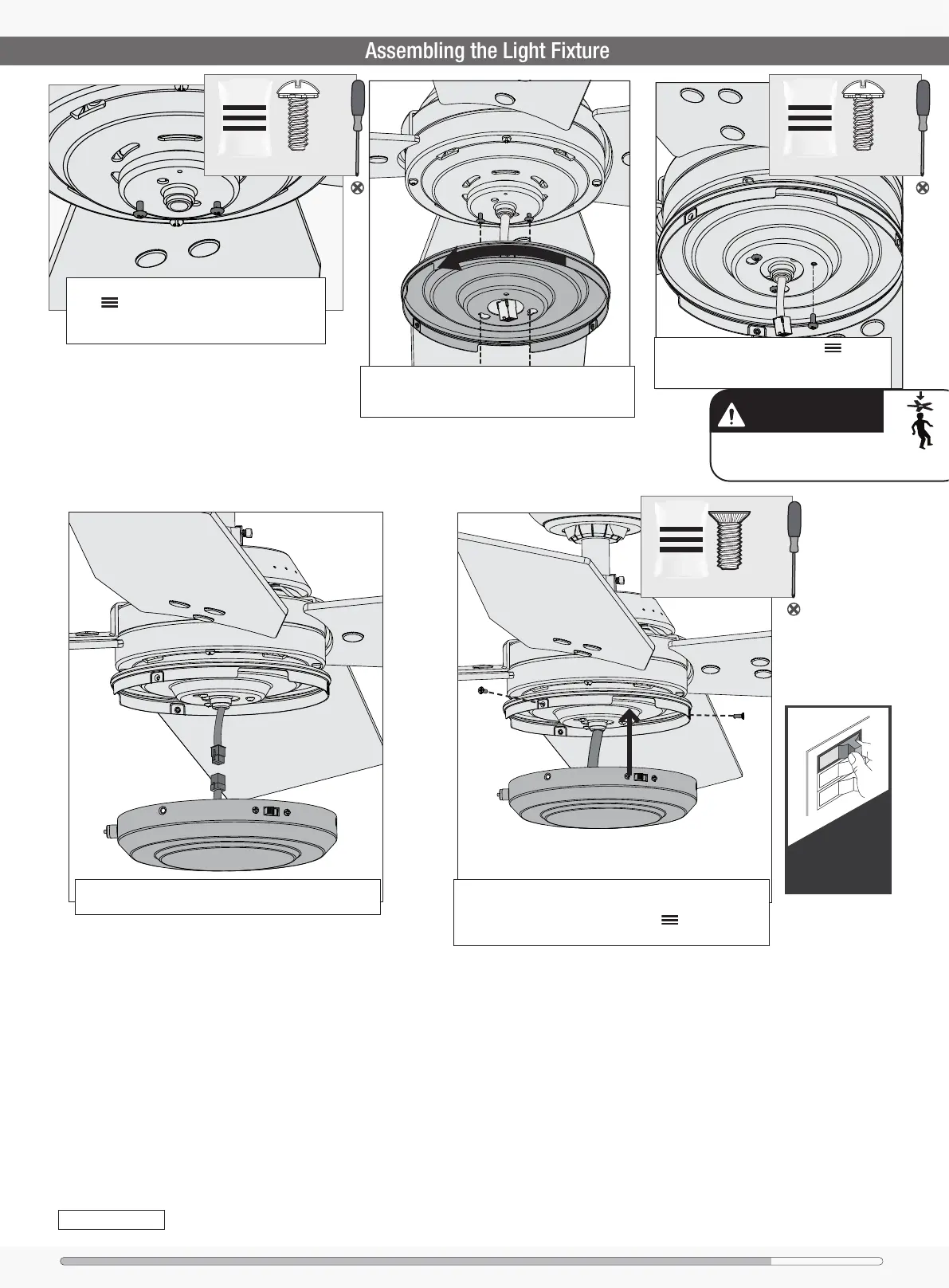 Assembling the Light Fixture