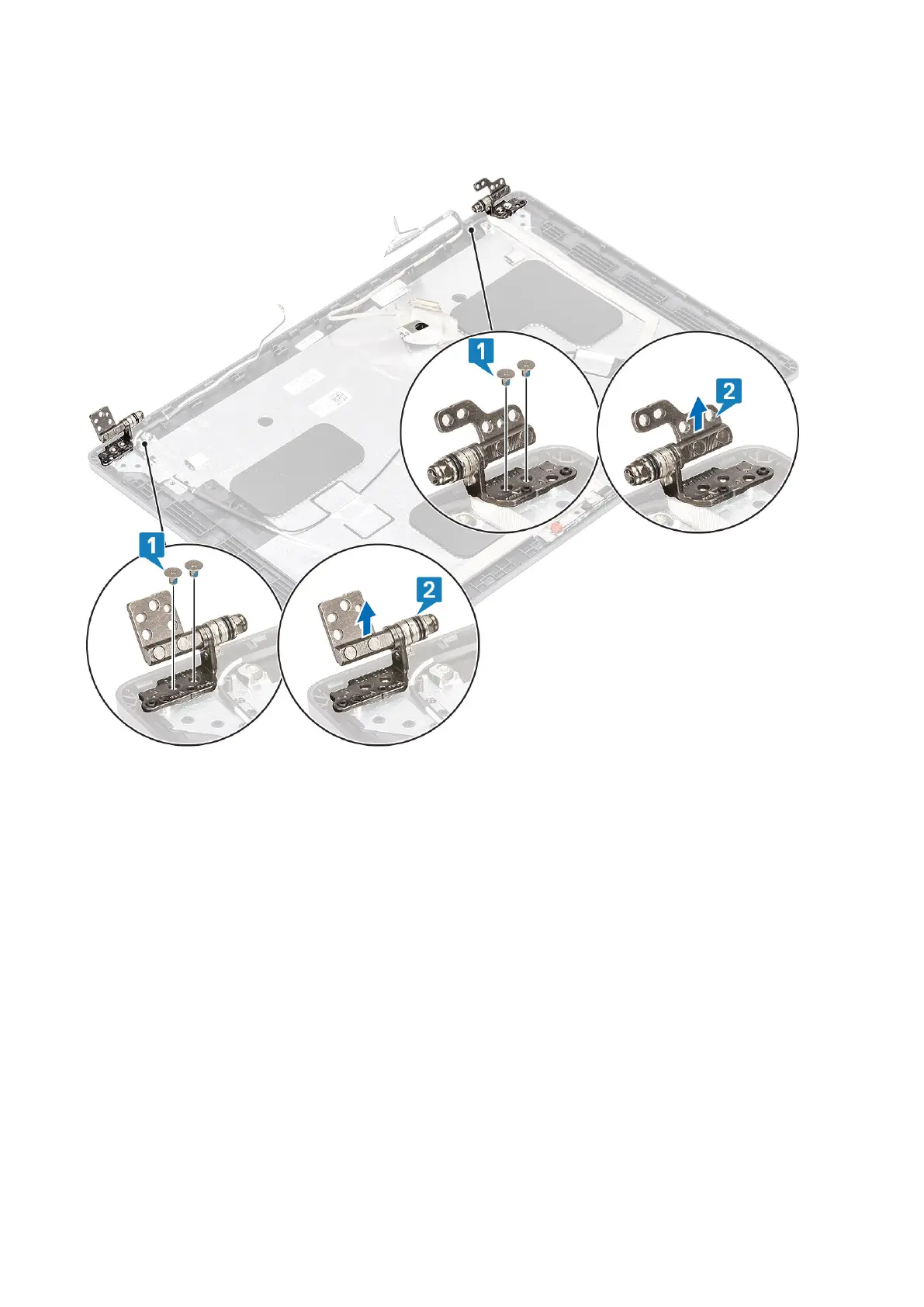 1

2

1

2