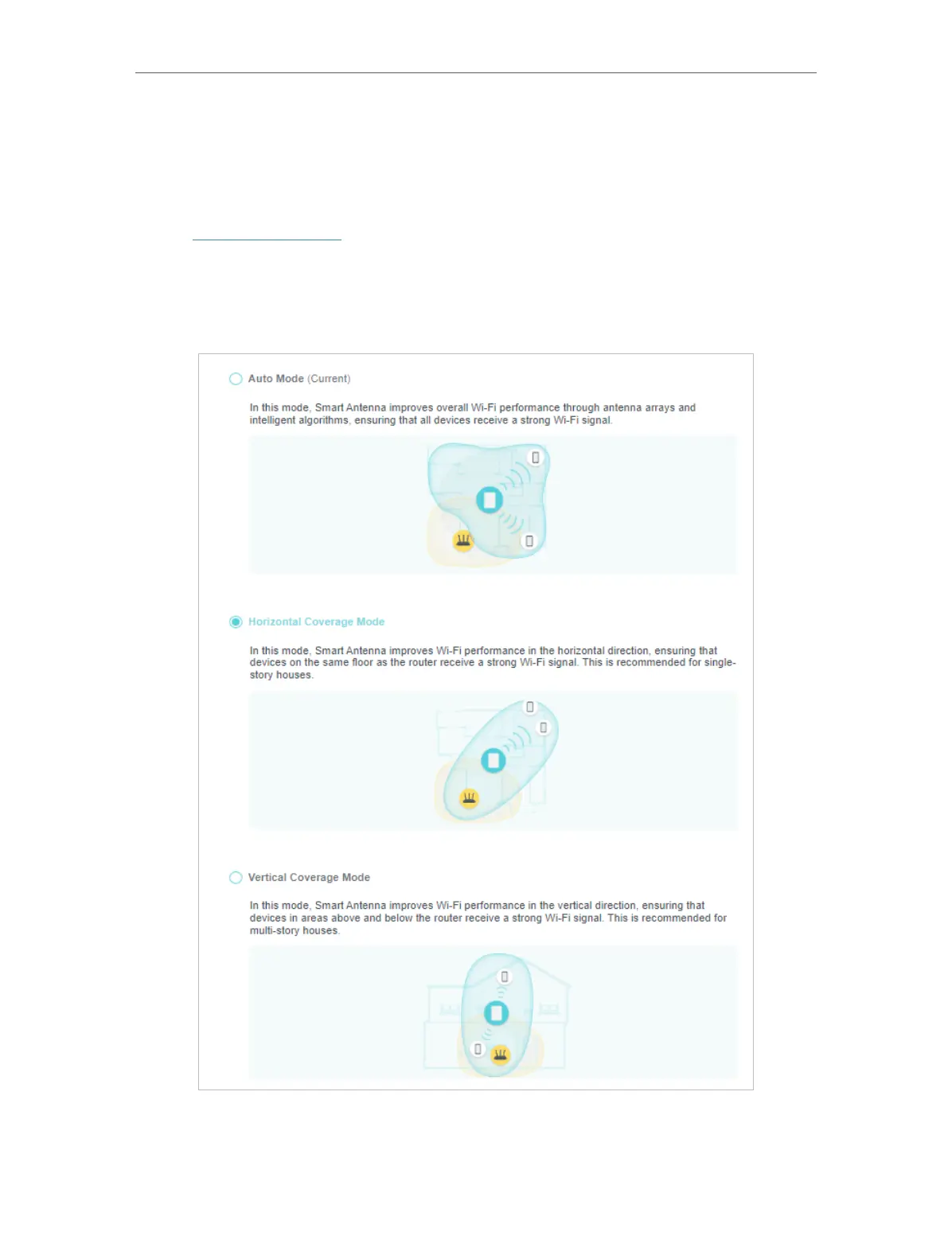 Auto Mode (Current)

In this mode, Smart Antenna improves overall Wi-Fi performance through antenna arrays and intelligent algorithms, ensuring that all devices receive a strong Wi-Fi signal.

Horizontal Coverage Mode

In this mode, Smart Antenna improves Wi-Fi performance in the horizontal direction, ensuring that devices on the same floor as the router receive a strong Wi-Fi signal. This is recommended for single-story houses.

Vertical Coverage Mode

In this mode, Smart Antenna improves Wi-Fi performance in the vertical direction, ensuring that devices in areas above and below the router receive a strong Wi-Fi signal. This is recommended for multi-story houses.