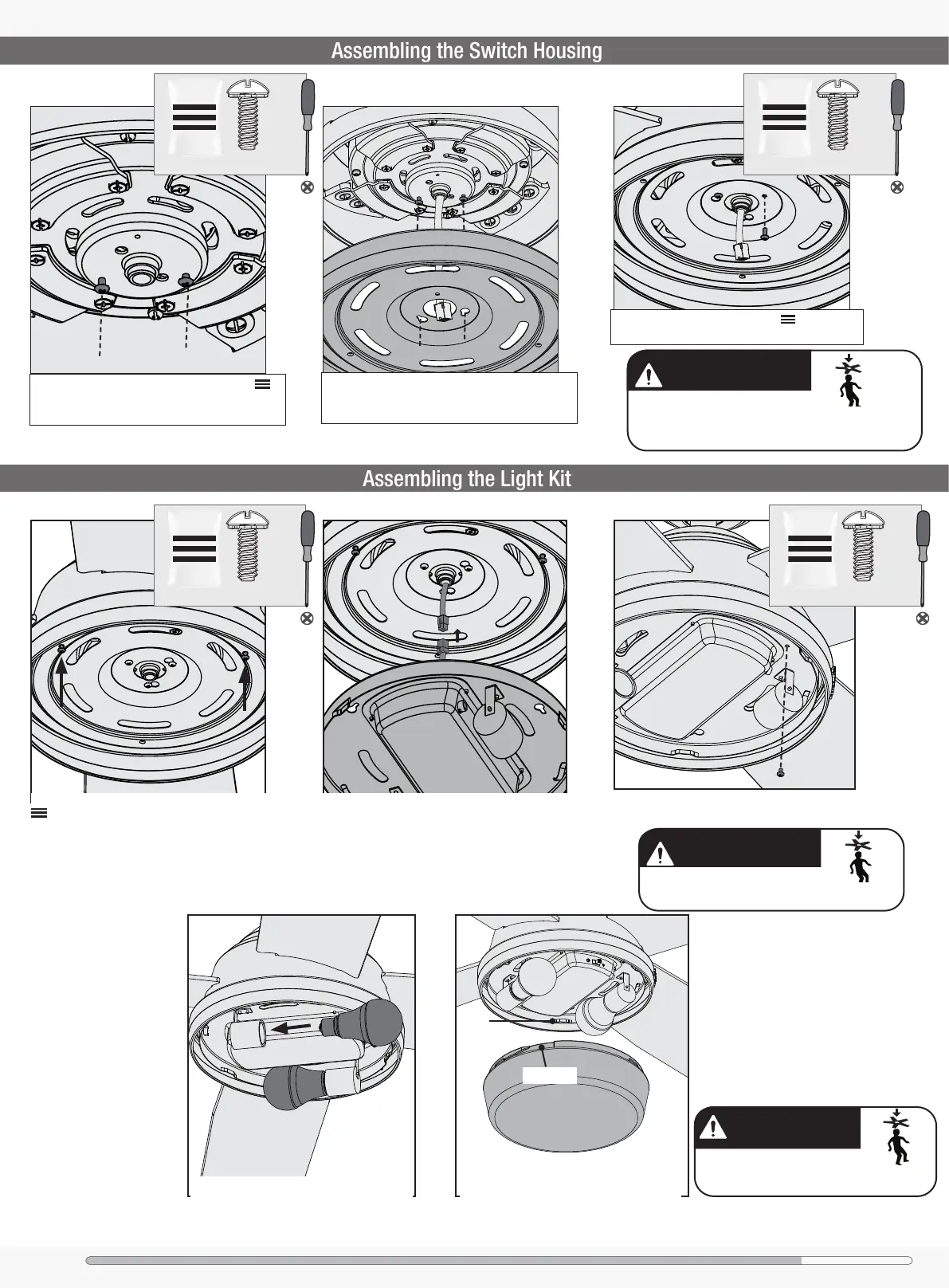 Assembling the Switch Housing

Assembling the Light Kit