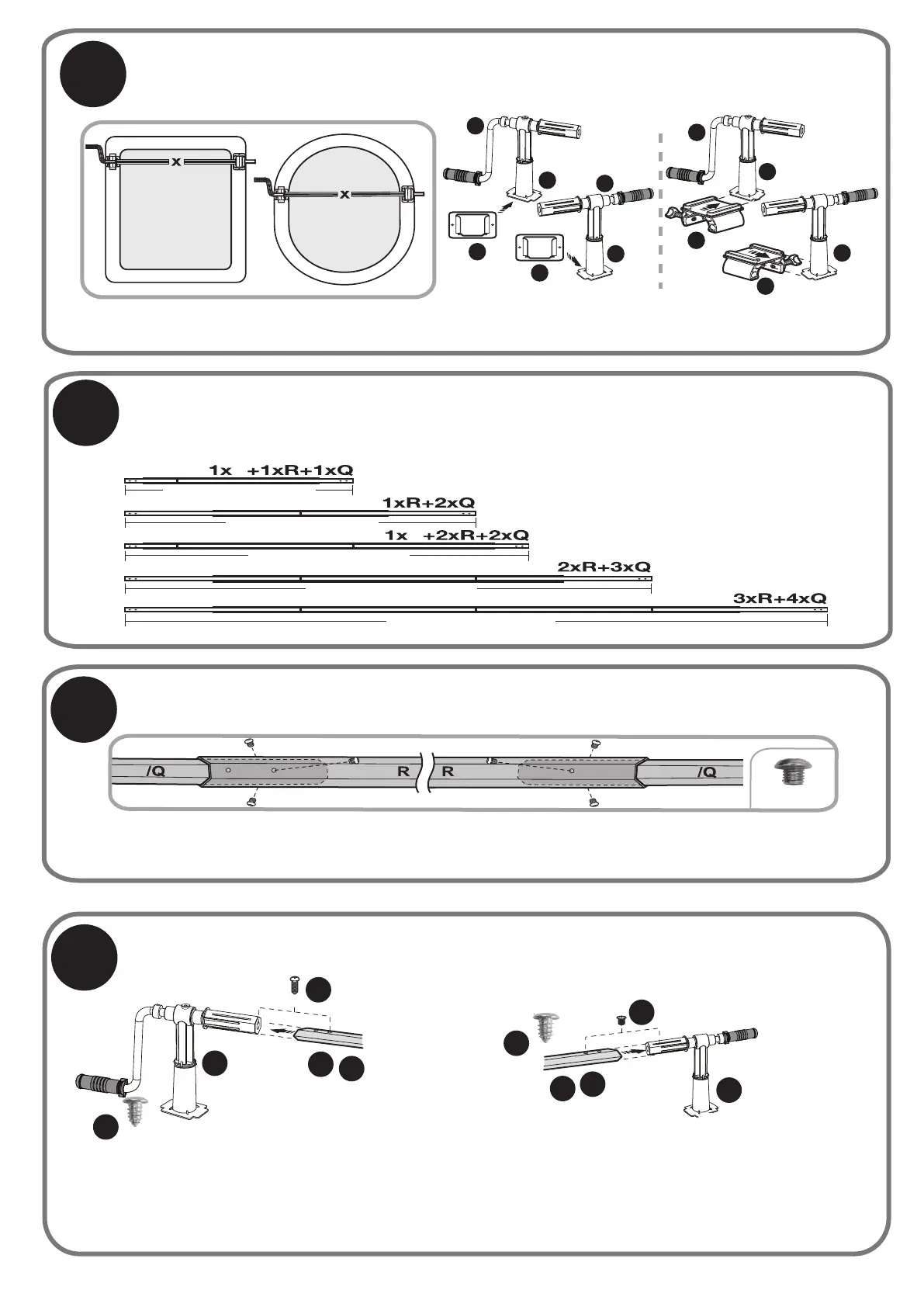 x

x

1x +1xR+1xQ

1xR+2xQ

1x +2xR+2xQ

2xR+3xQ

3xR+4xQ

/Q

R

R

/Q