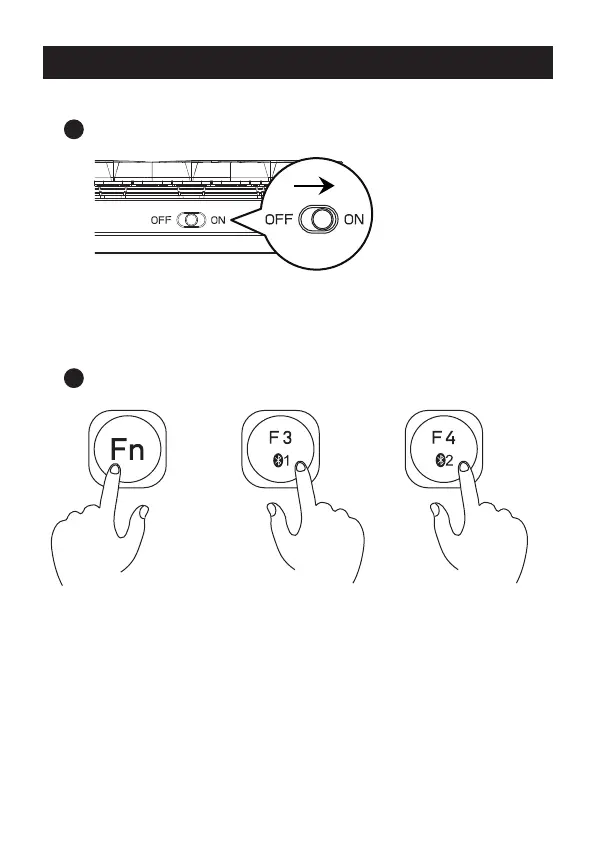 OFF ON
OFF ON

Fn
F3
1
F4
2