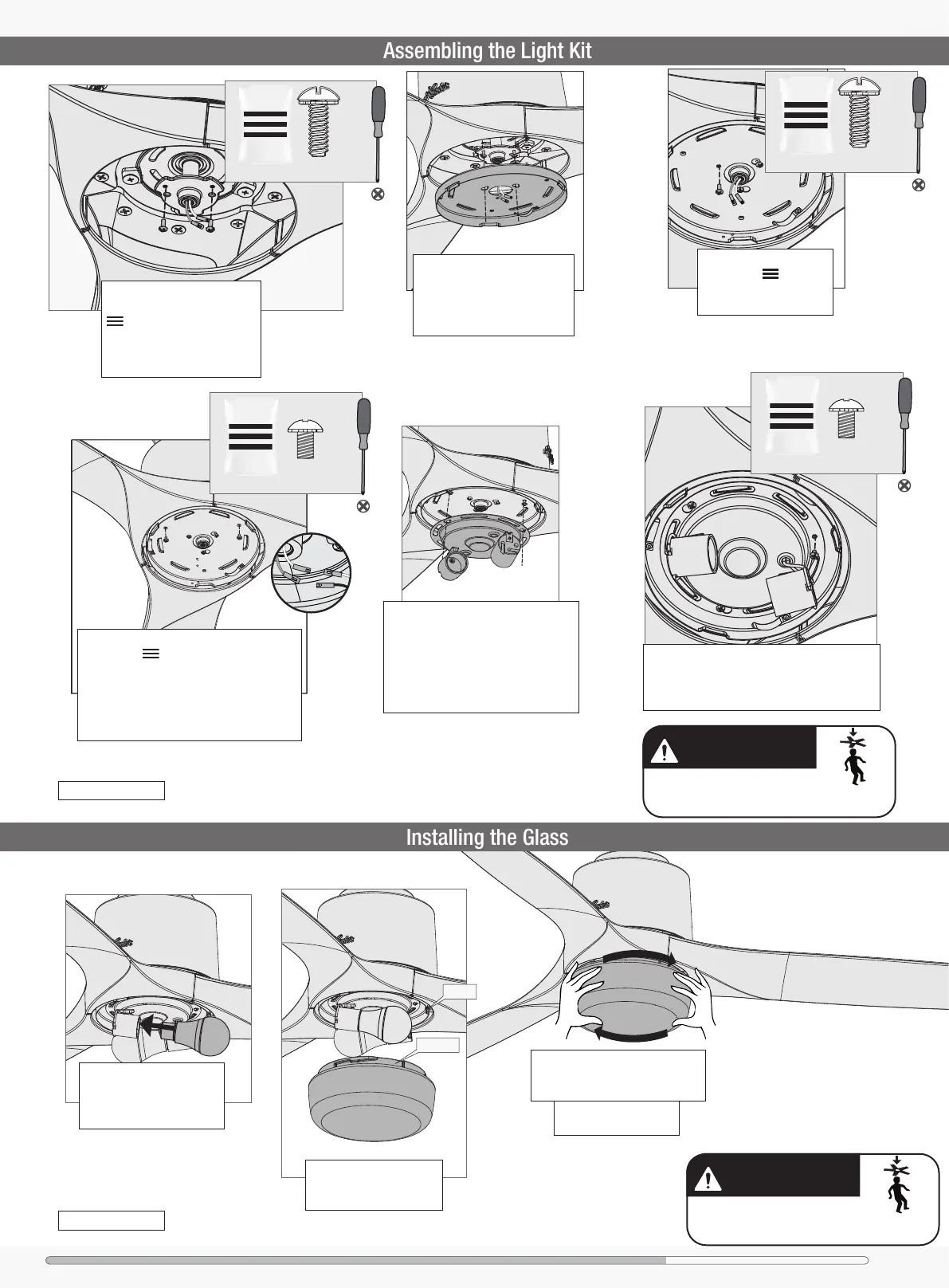 Assembling the Light Kit

Installing the Glass