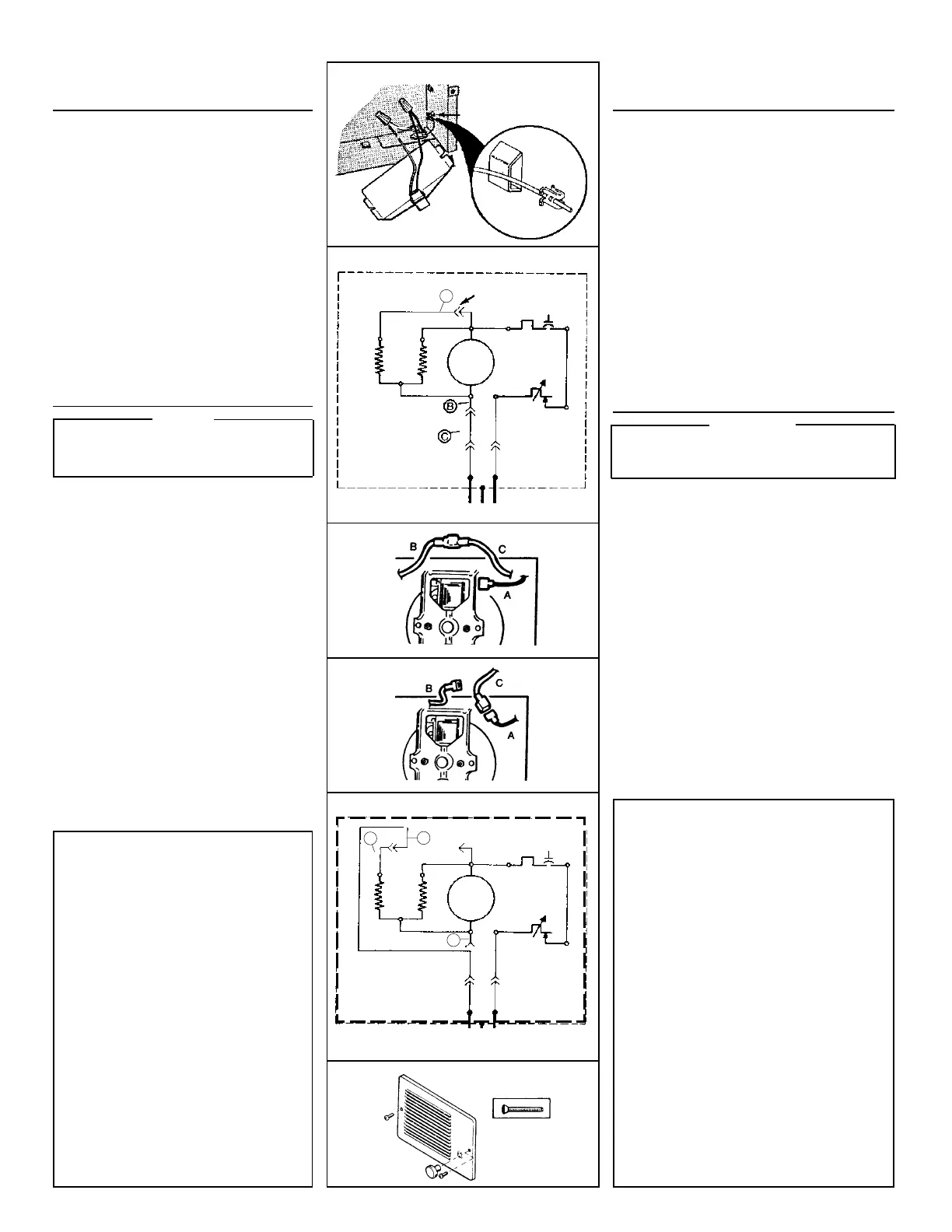 B

C

B

C

A

B

C

A