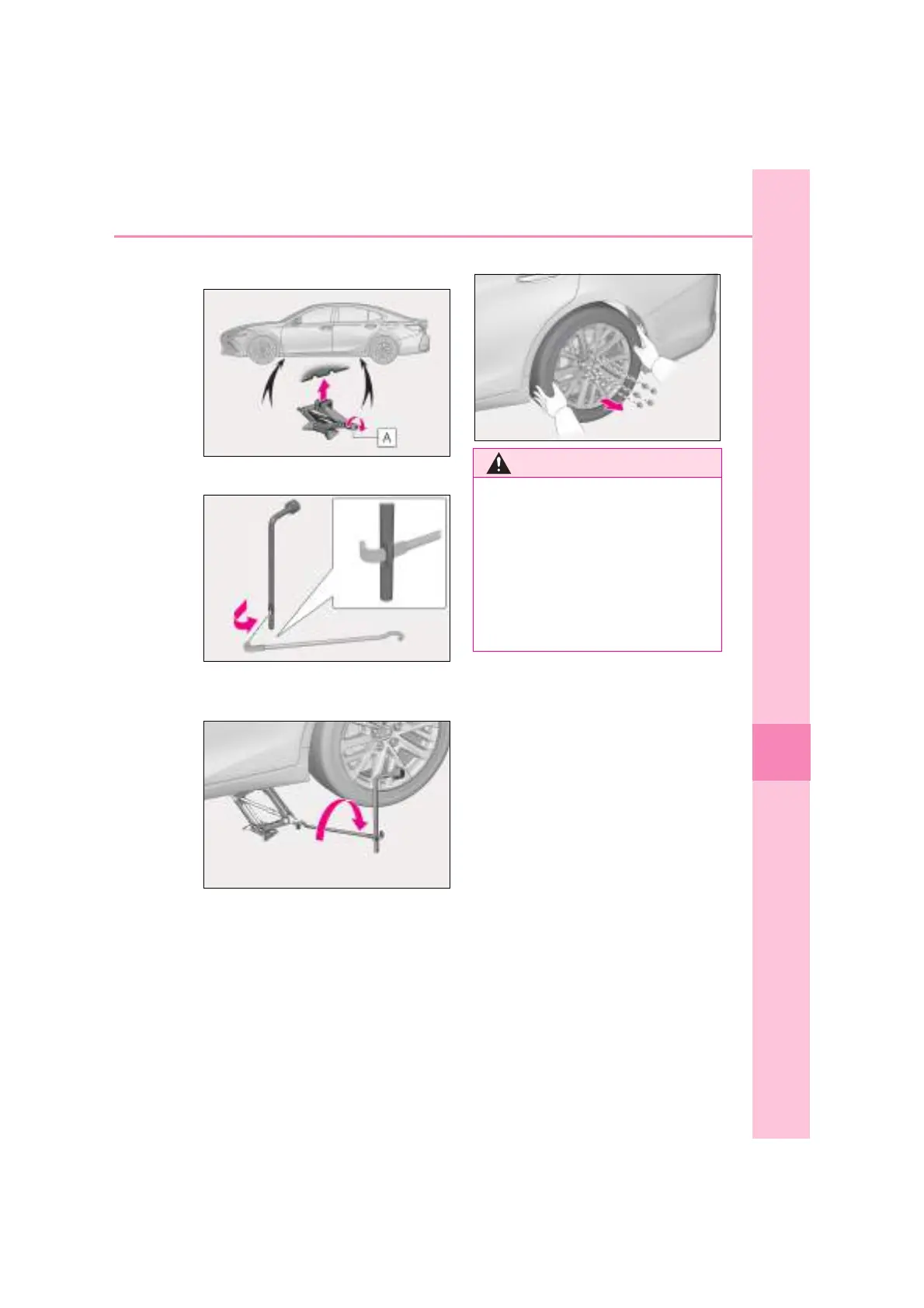 A