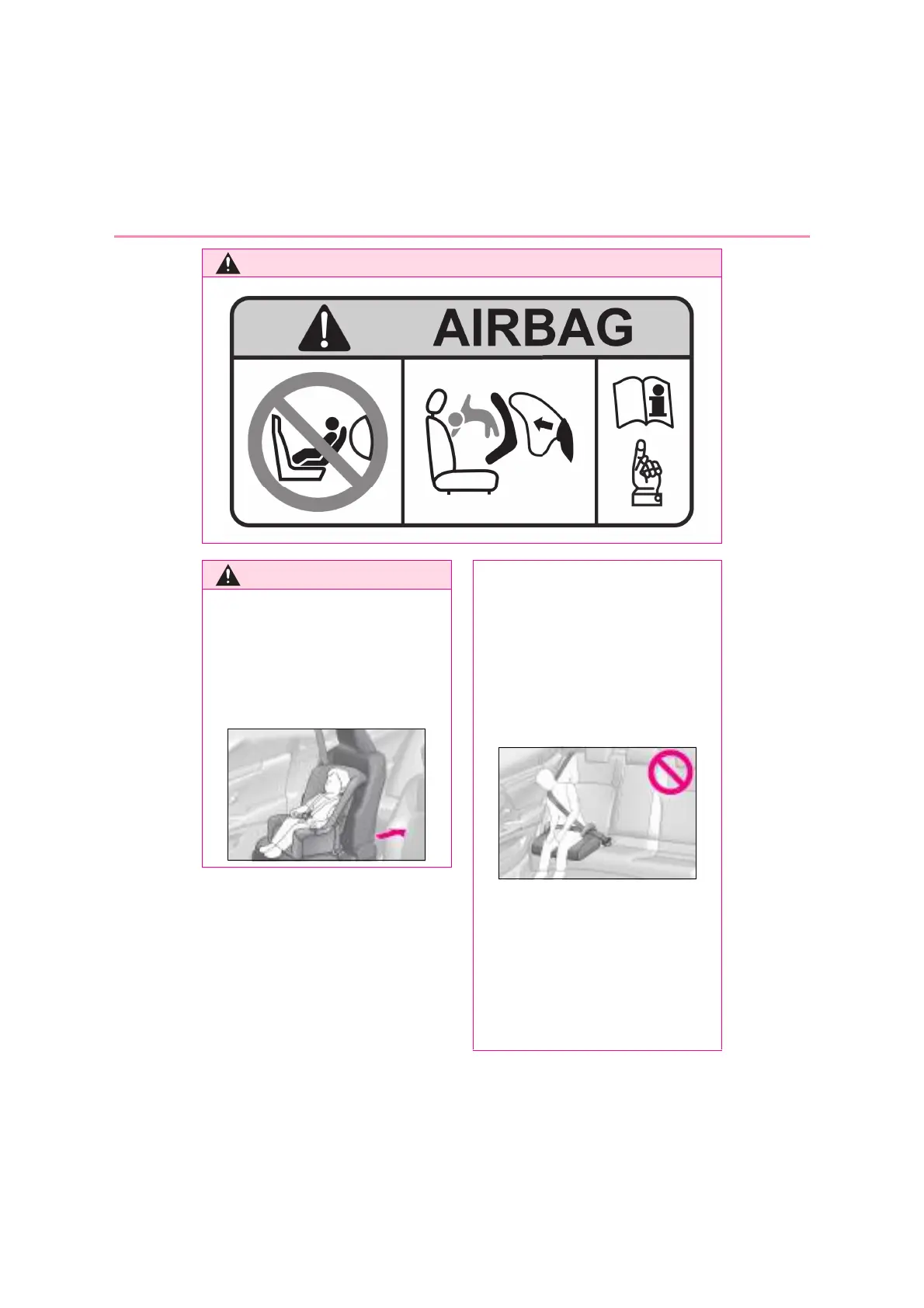 AIRBAG