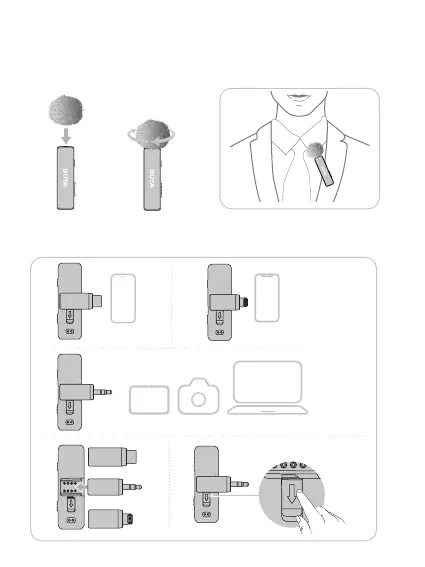 BOYA

BOYA