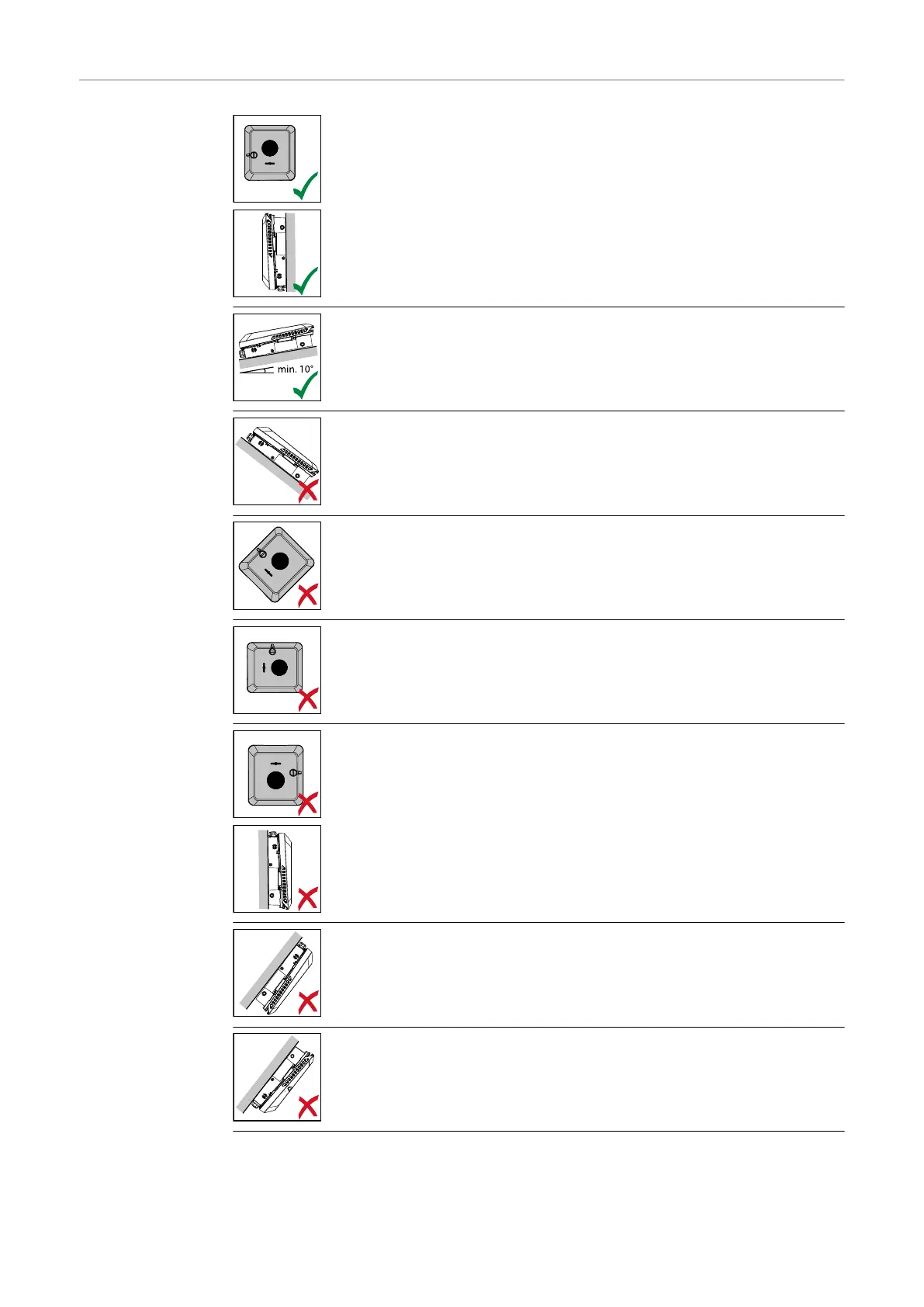 min. 10°