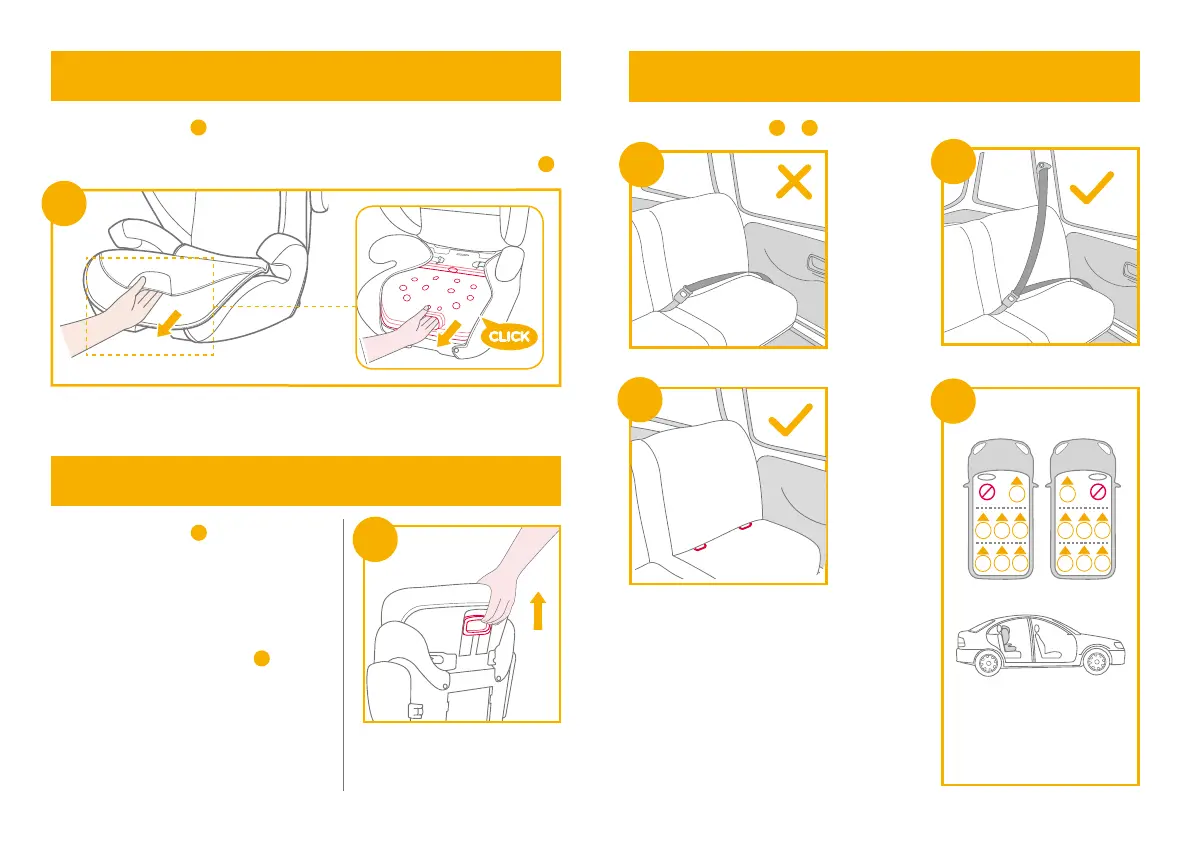 CLICK