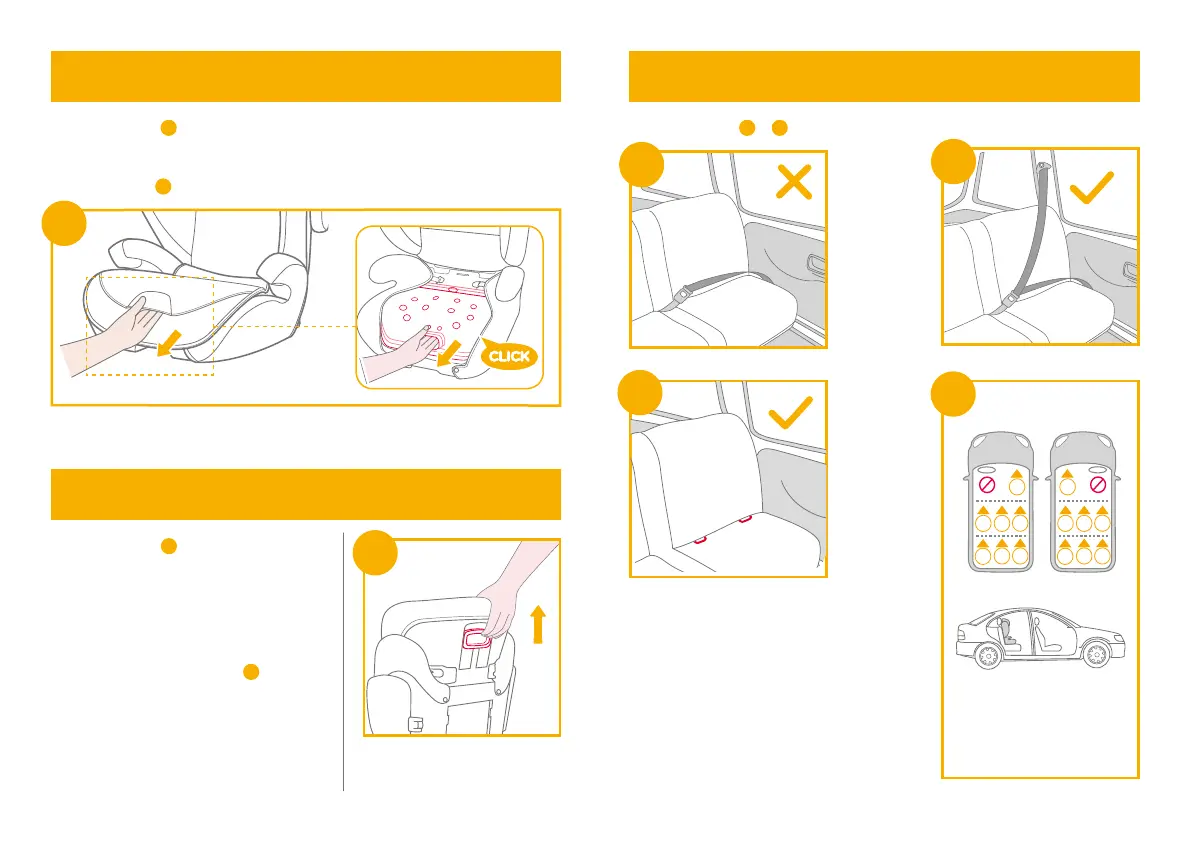 CLICK