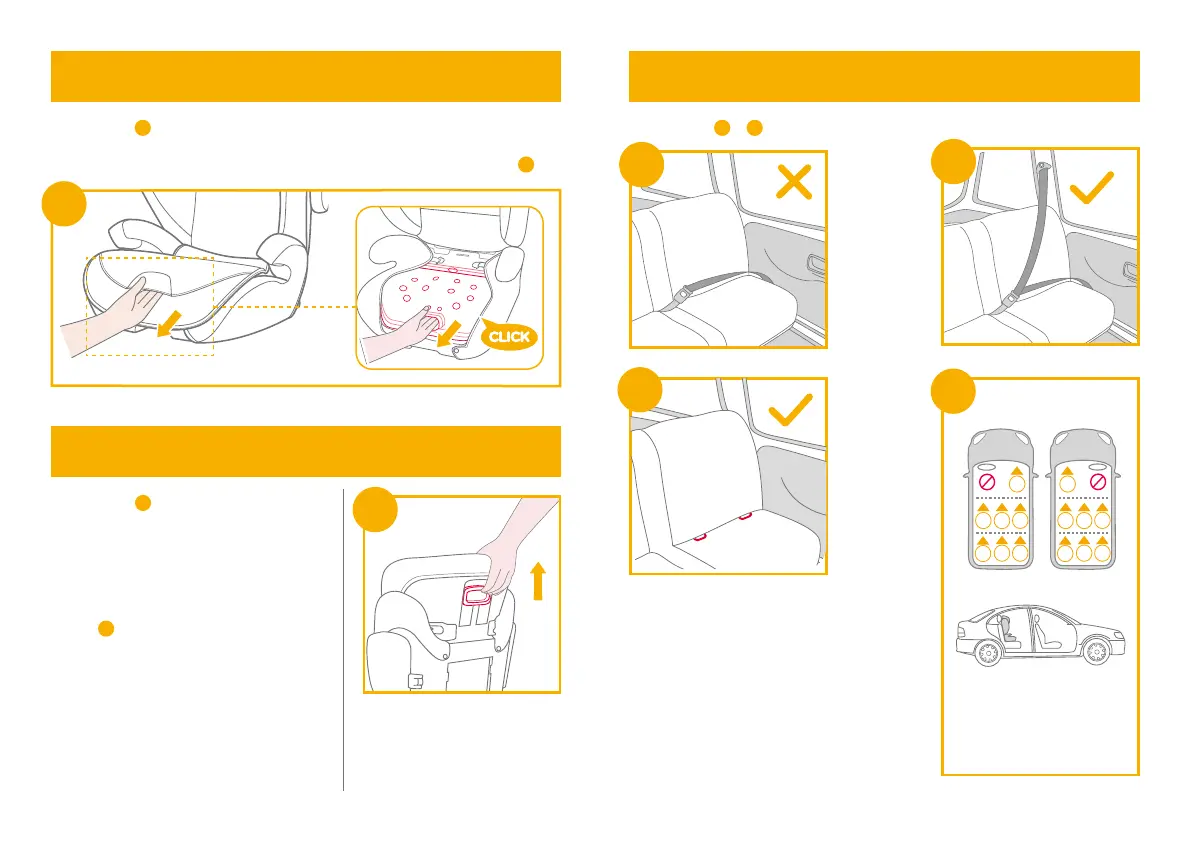 CLICK