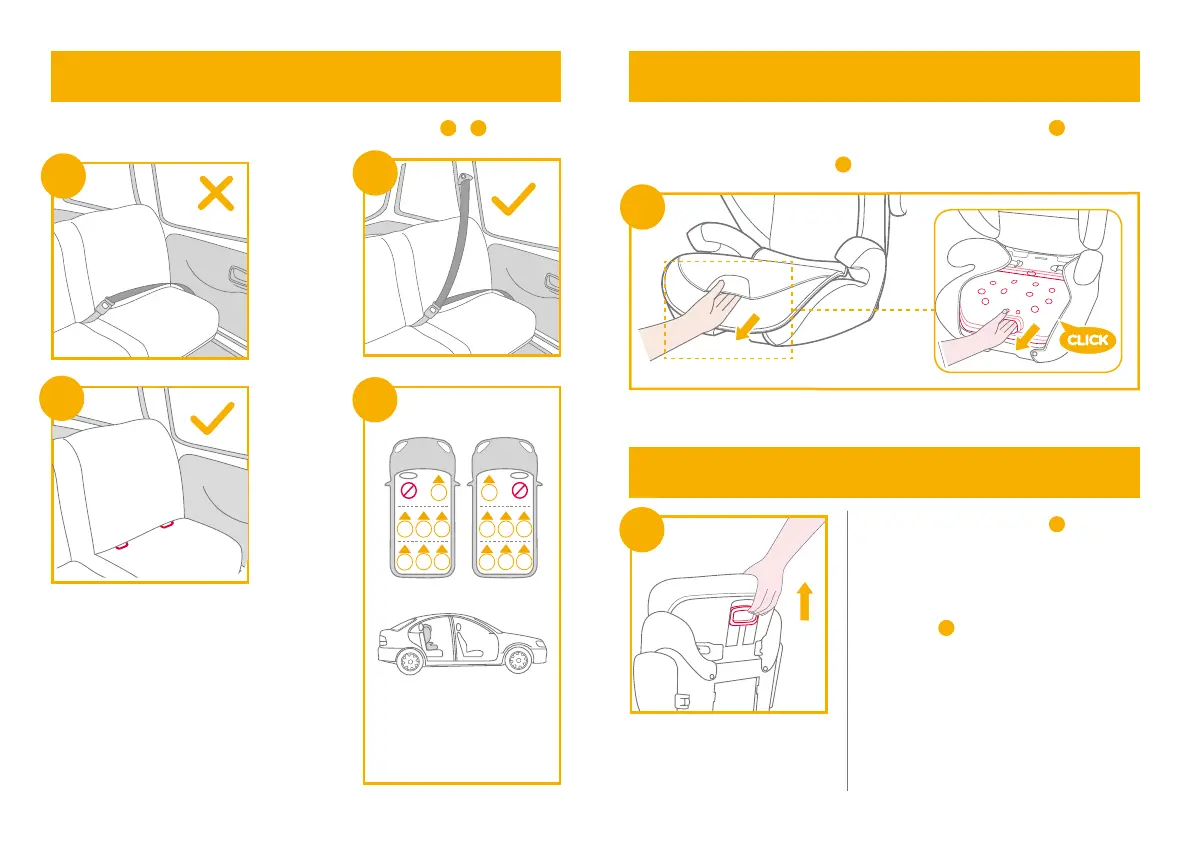 CLICK