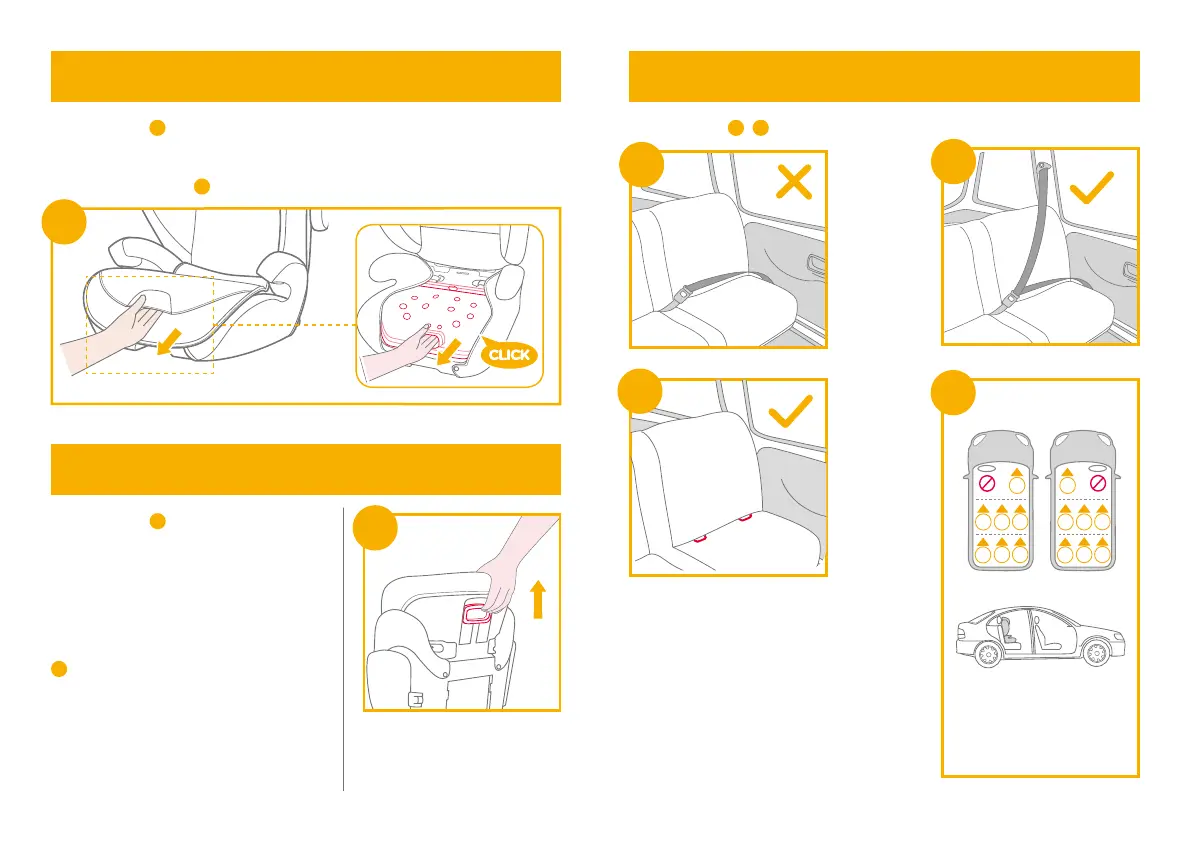 CLICK