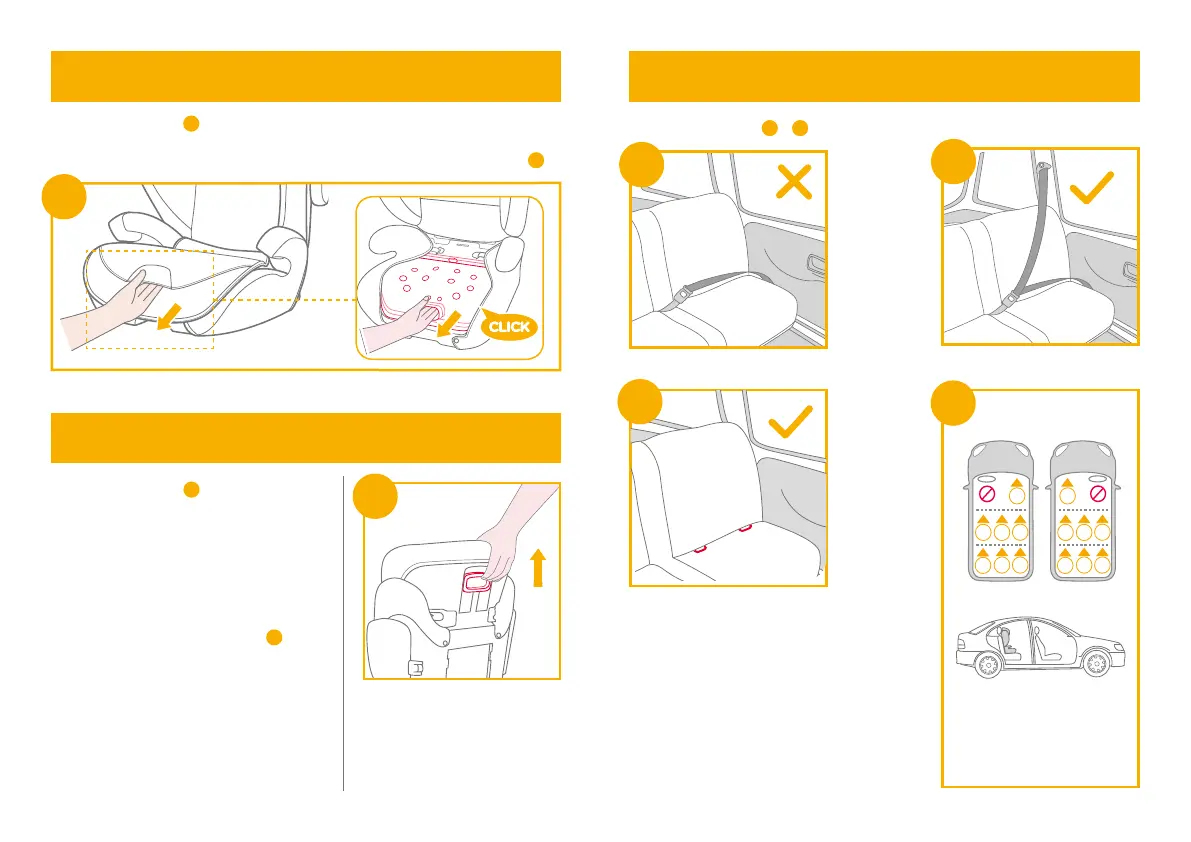 CLICK