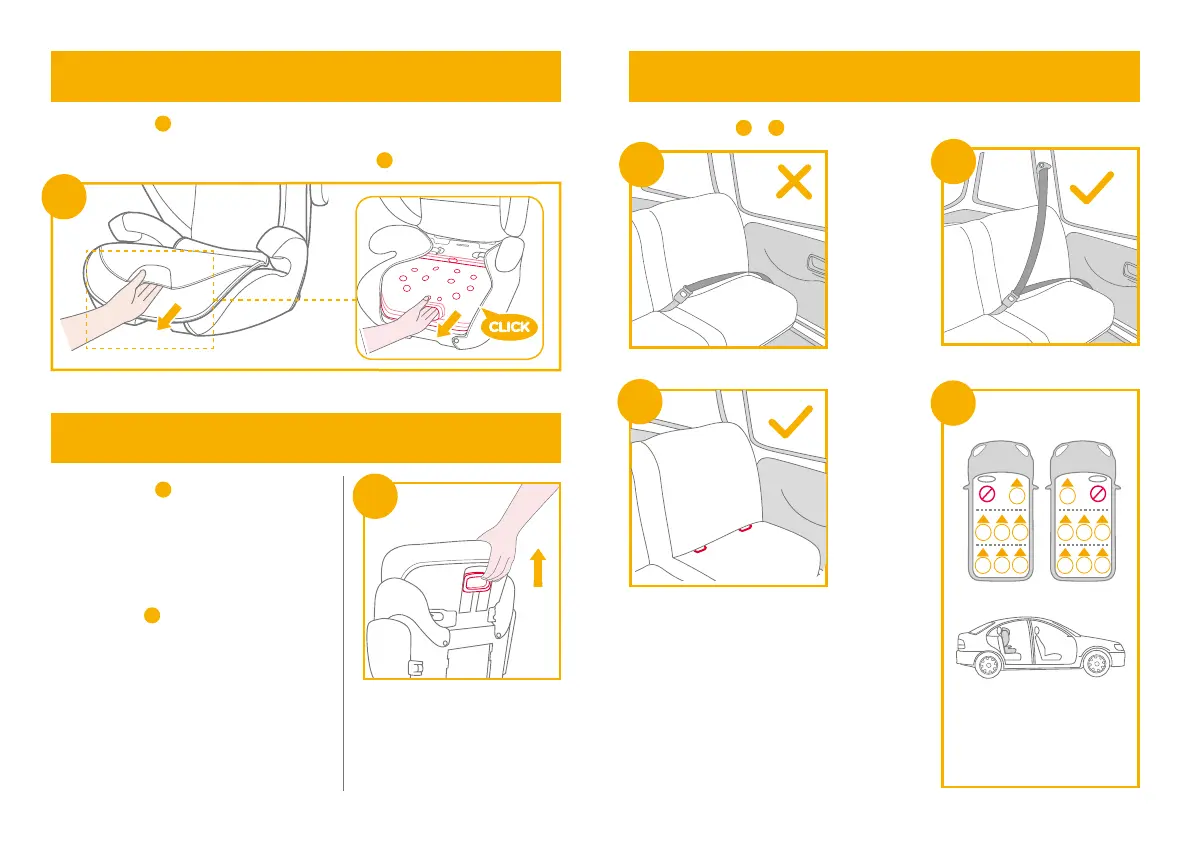 CLICK