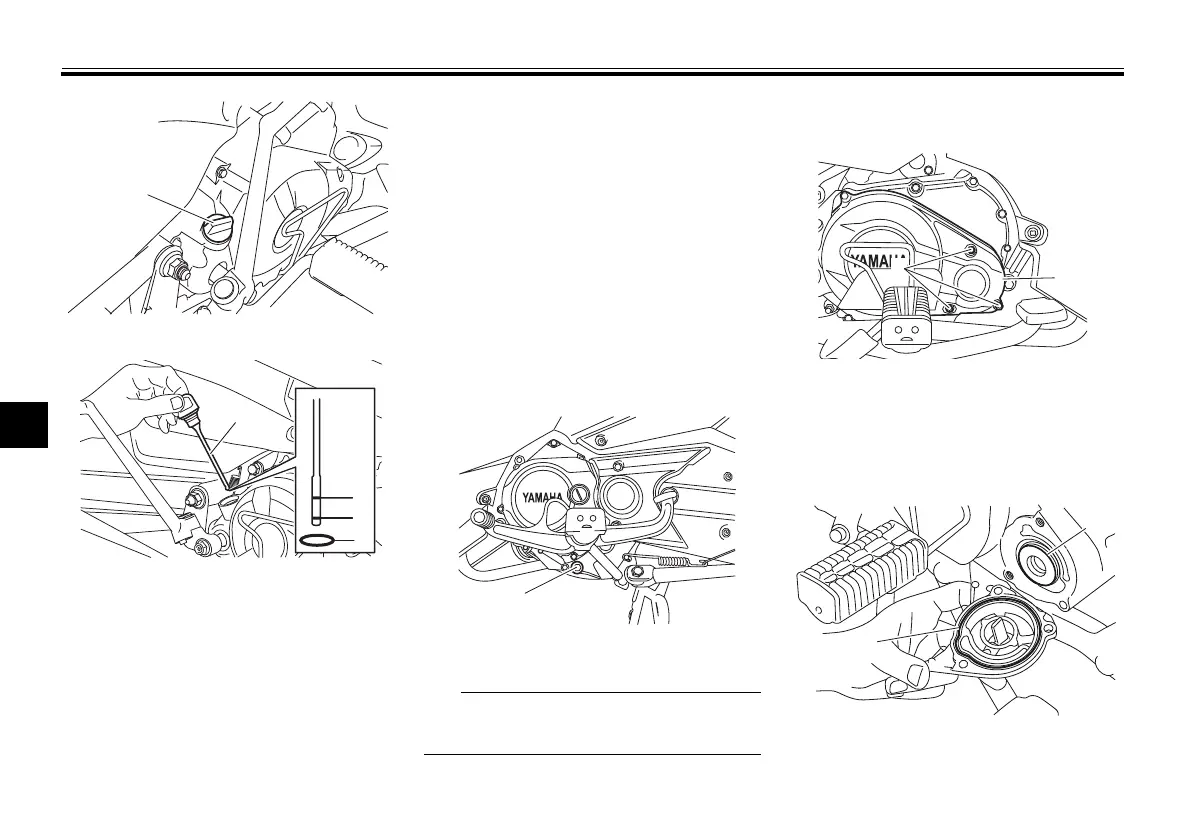 YAMAHA

YAMAHA