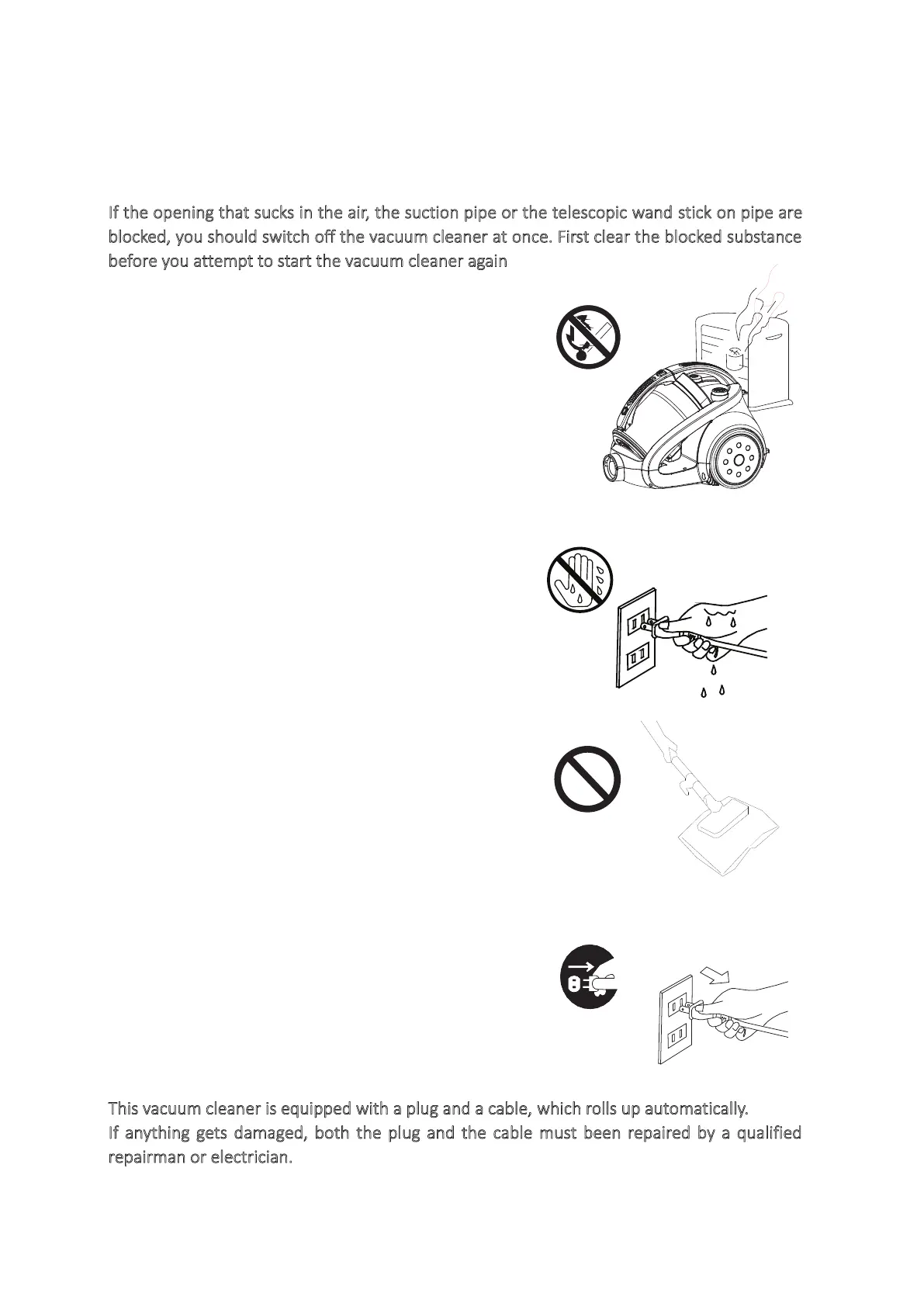 If the opening that sucks in the air, the suction pipe or the telescopic wand stick on pipe are blocked, you should switch off the vacuum cleaner at once. First clear the blocked substance before you attempt to start the vacuum cleaner again

This vacuum cleaner is equipped with a plug and a cable, which rolls up automatically.
If anything gets damaged, both the plug and the cable must been repaired by a qualified repairman or electrician.