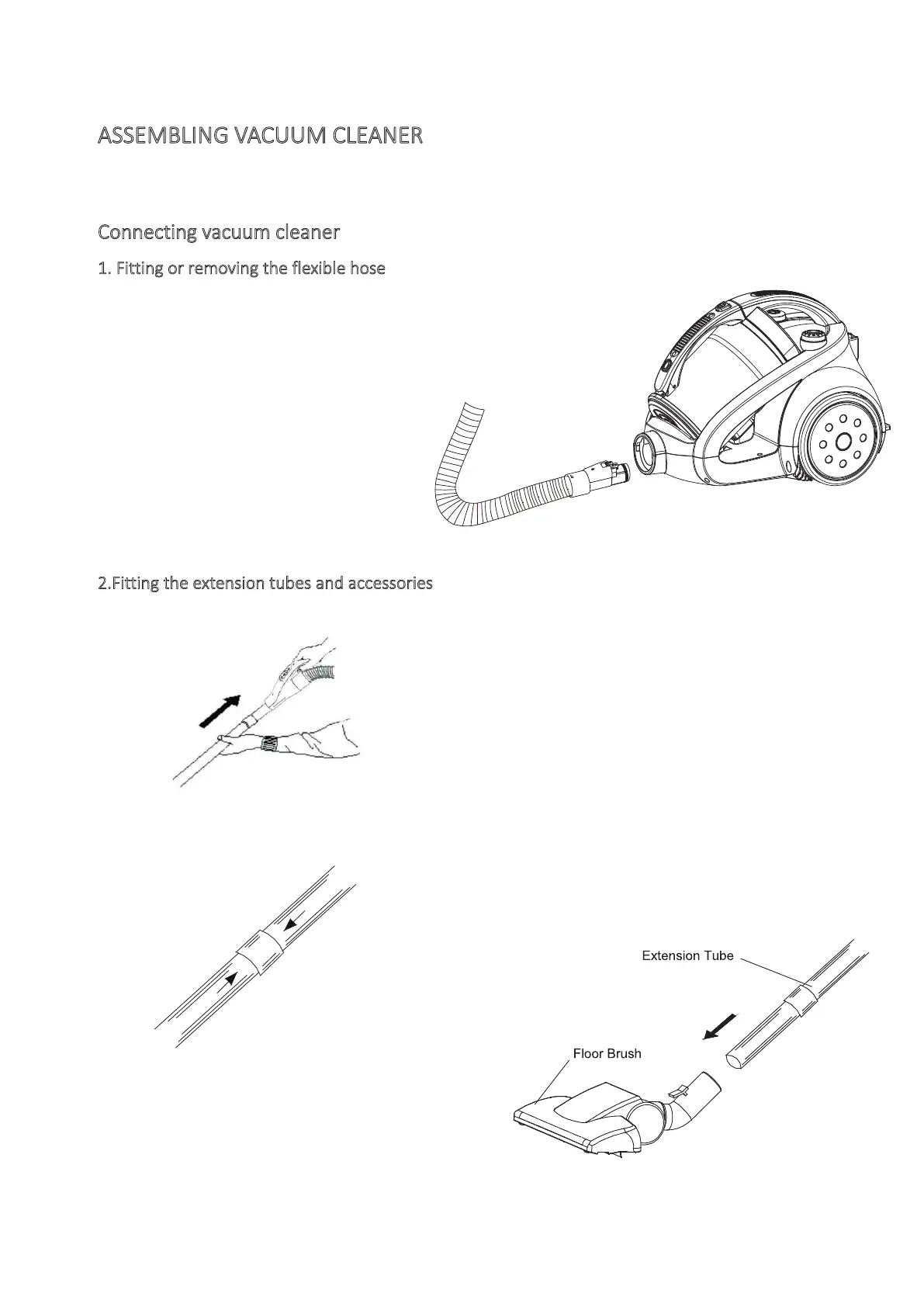 ASSEMBLING VACUUM CLEANER

Connecting vacuum cleaner

1. Fitting or removing the flexible hose

2.Fitting the extension tubes and accessories

Extension Tube

Floor Brush