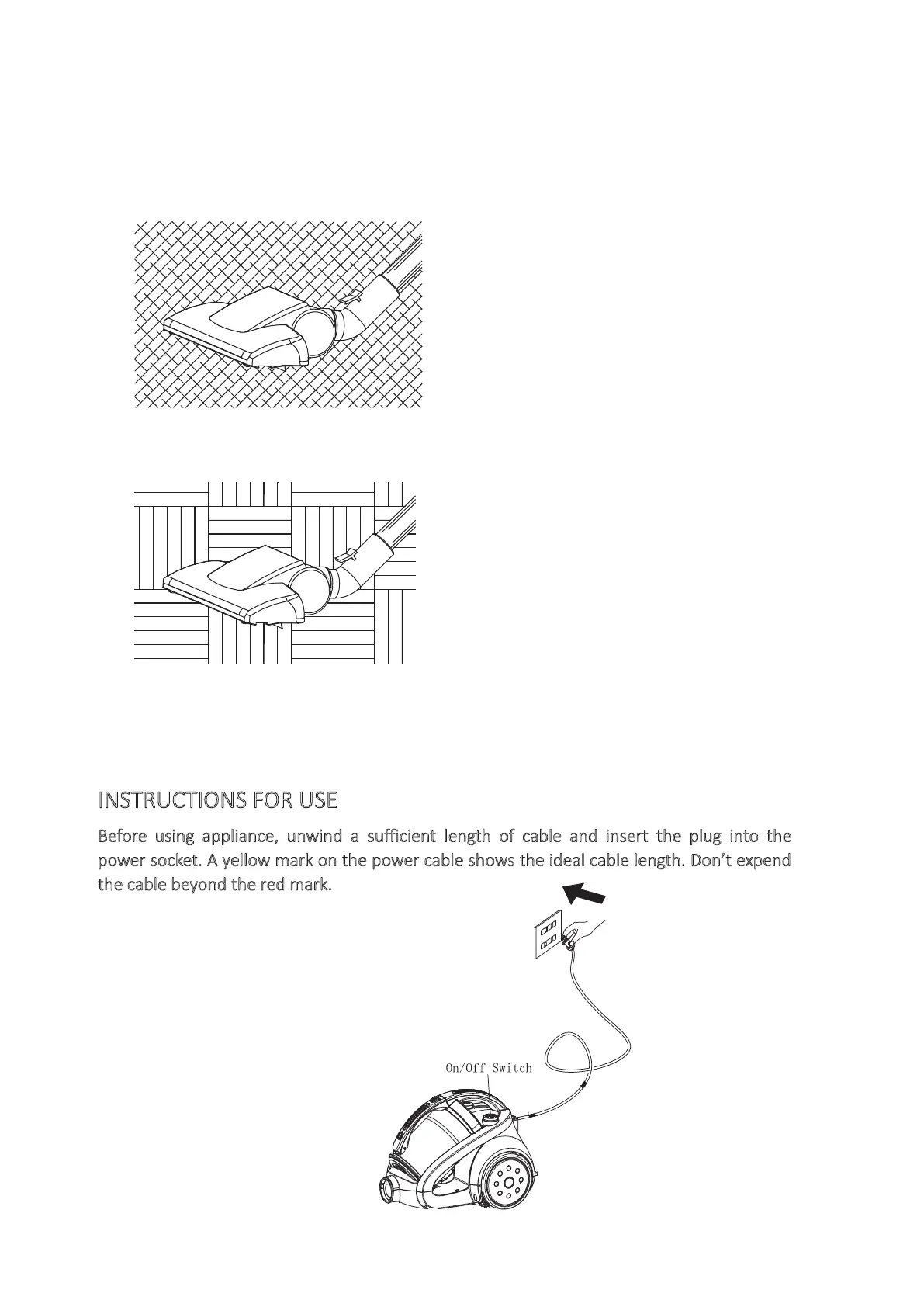 INSTRUCTIONS FOR USE

Before using appliance, unwind a sufficient length of cable and insert the plug into the power socket. A yellow mark on the power cable shows the ideal cable length. Don't expend the cable beyond the red mark.

On/Off Switch