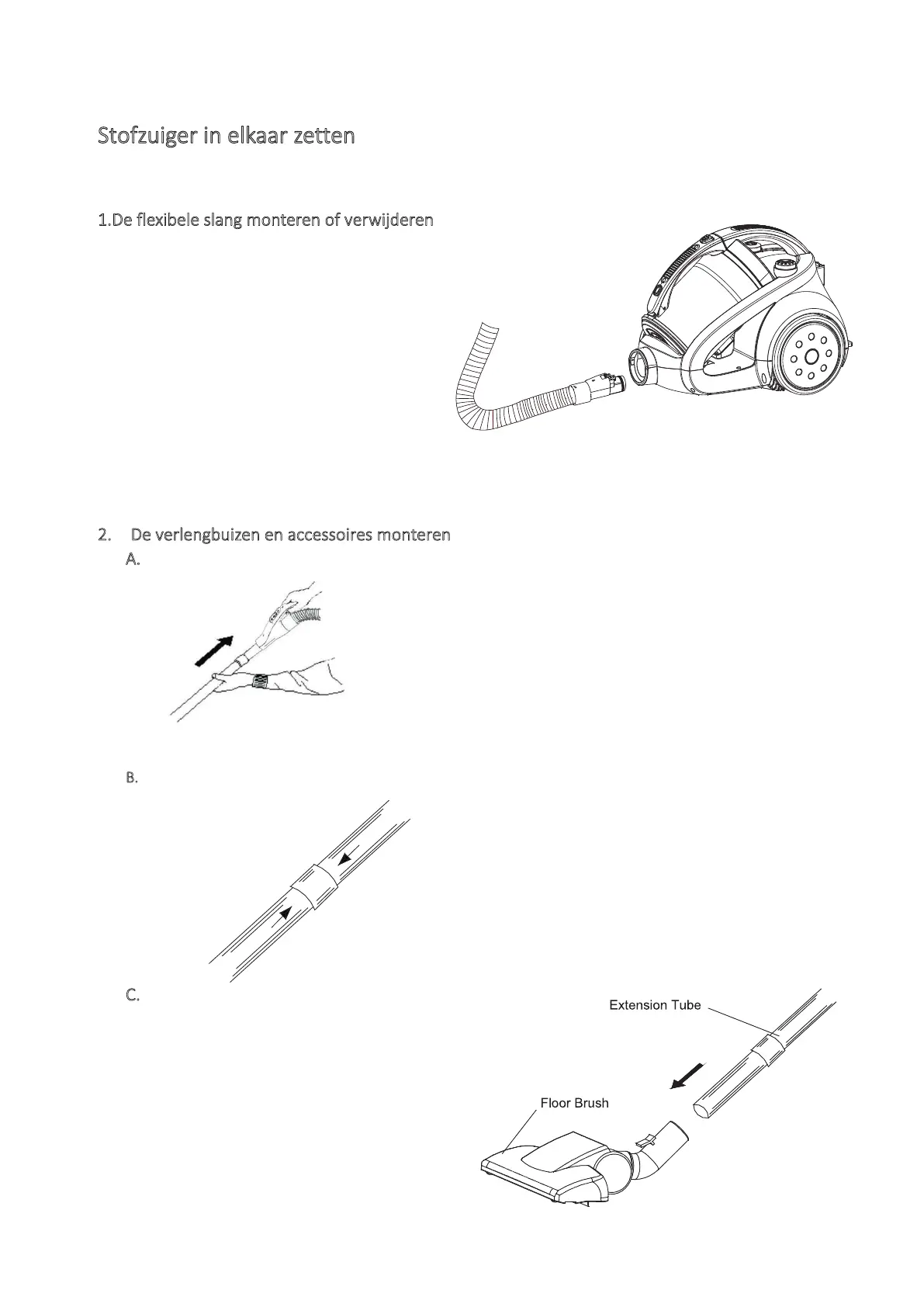 Stofzuiger in elkaar zetten

1.De flexibele slang monteren of verwijderen

2. De verlengbuizen en accessoires monteren

A.

B.

C.

Extension Tube

Floor Brush