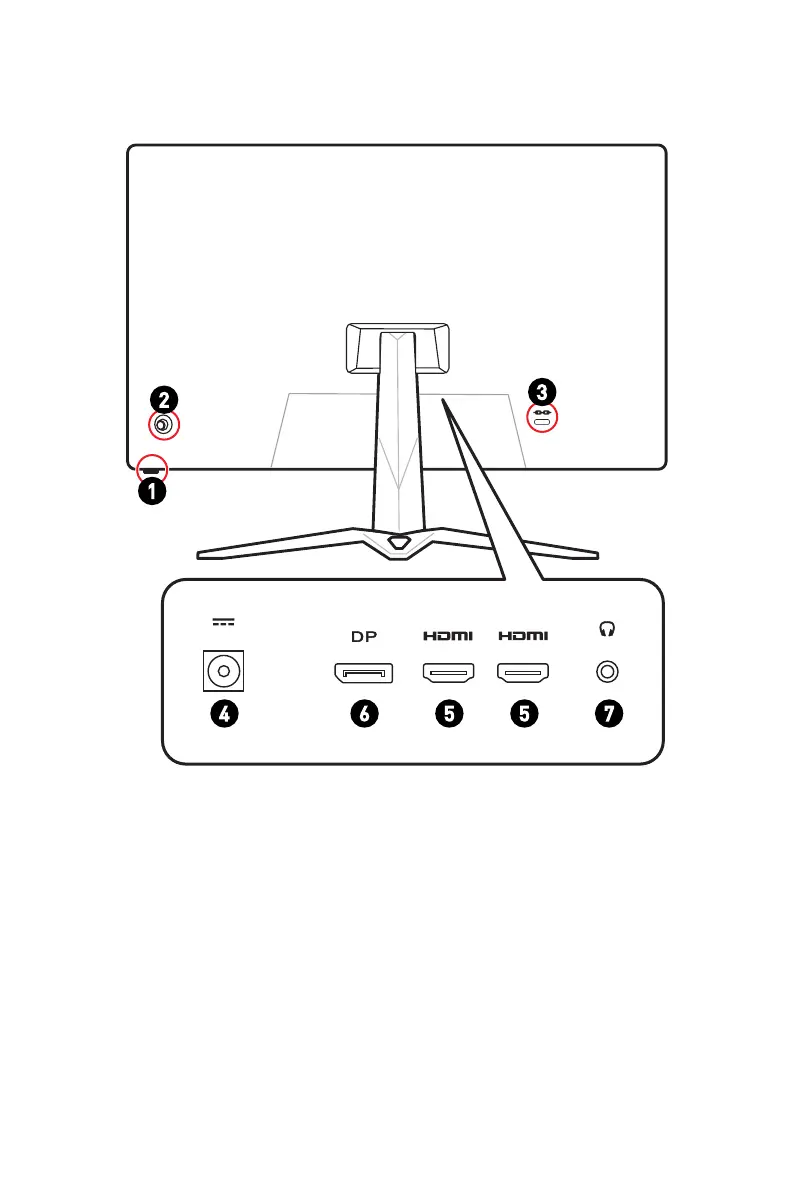 2
3
1
DP
HDMI
HDMI
4
6
5
5
7