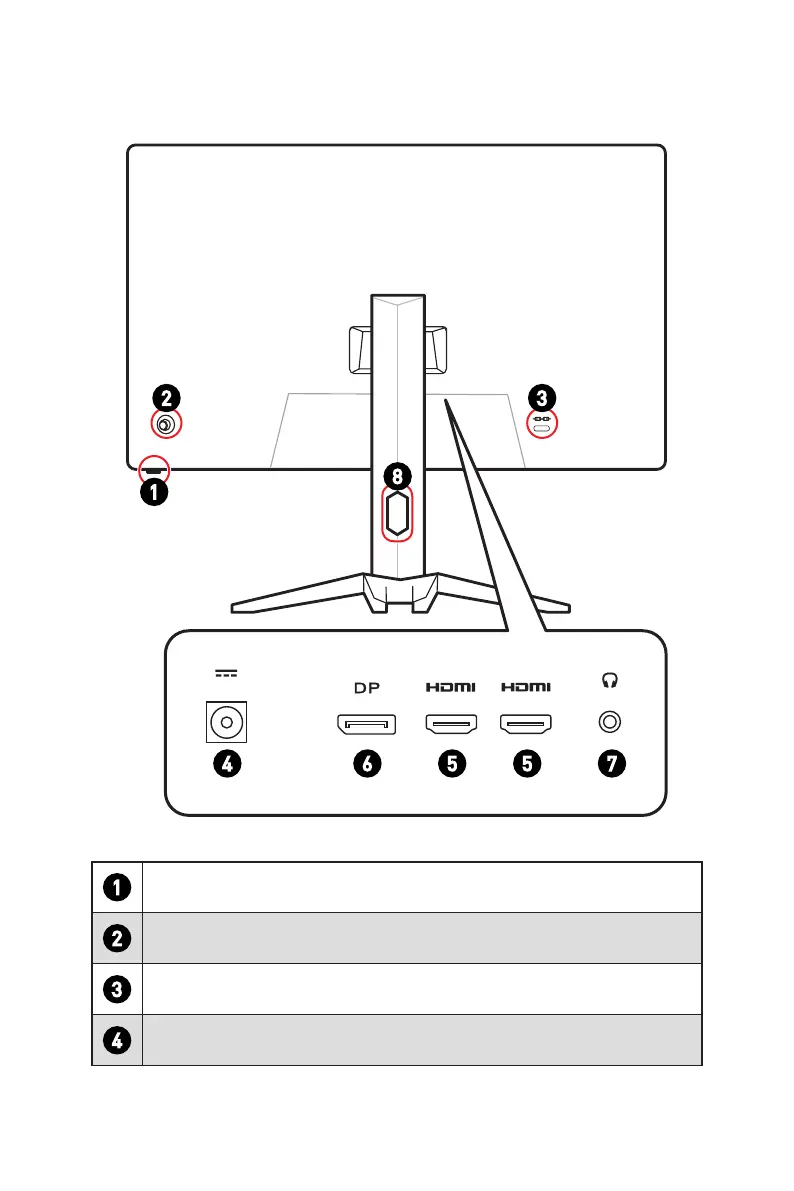 2
3
1
8
DP
HDMI
HDMI
4
6
5
5
7

| 1 | |
|---|---|
| 2 | |
| 3 | |
| 4 | |